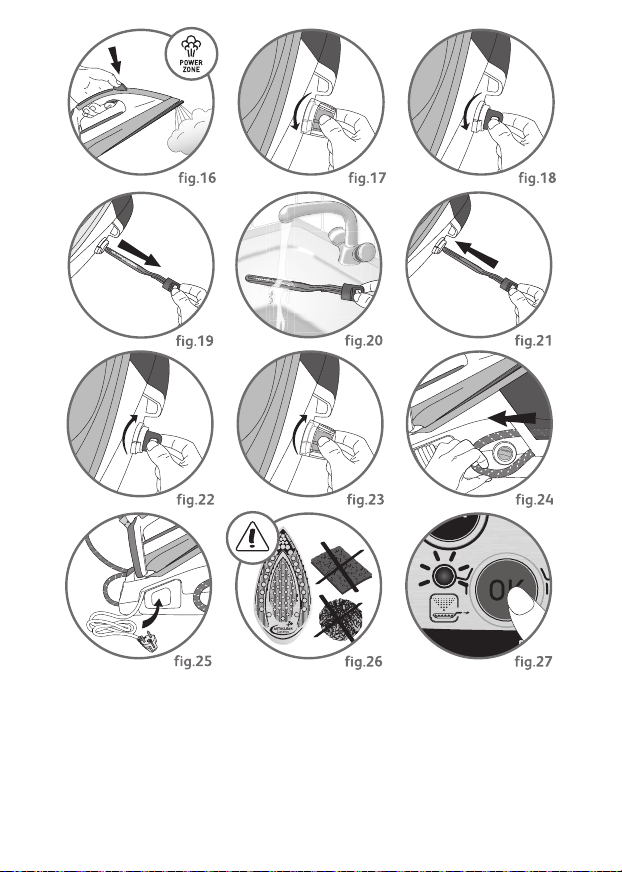 POWER ZONE

fig.16

fig.17

fig.18

fig.19

fig.20

fig.21

fig.22

fig.23

fig.24

fig.25

fig.26

OK

fig.27