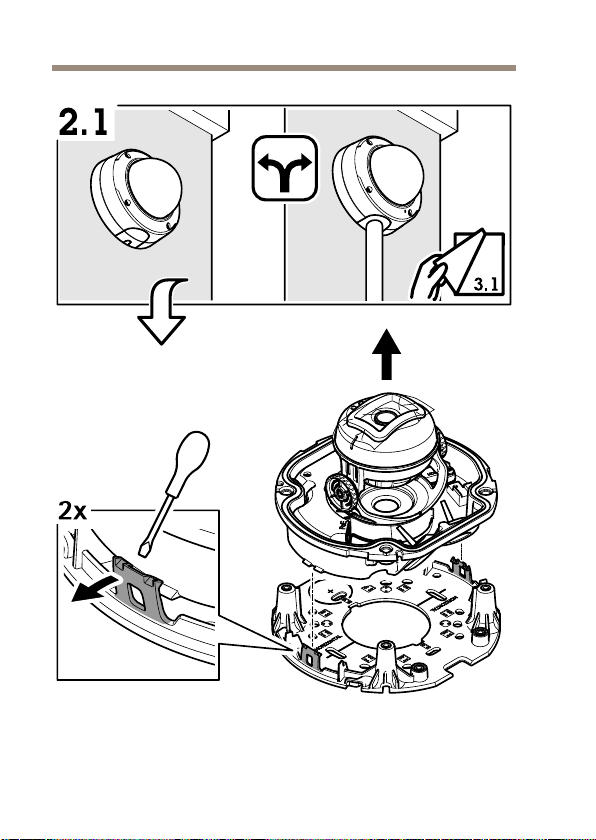 2.1

3.1

2x