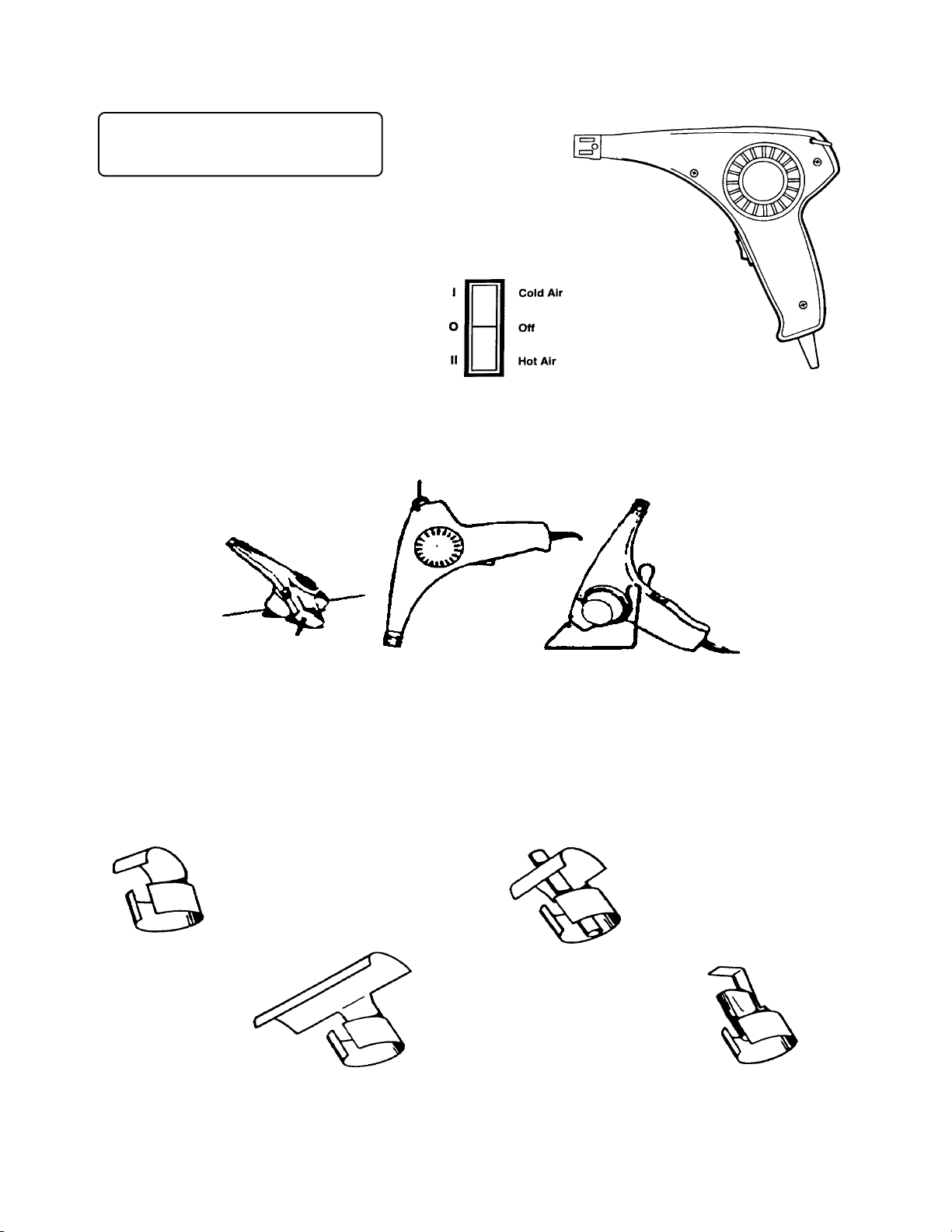 I Cold Air
O Off
II Hot Air