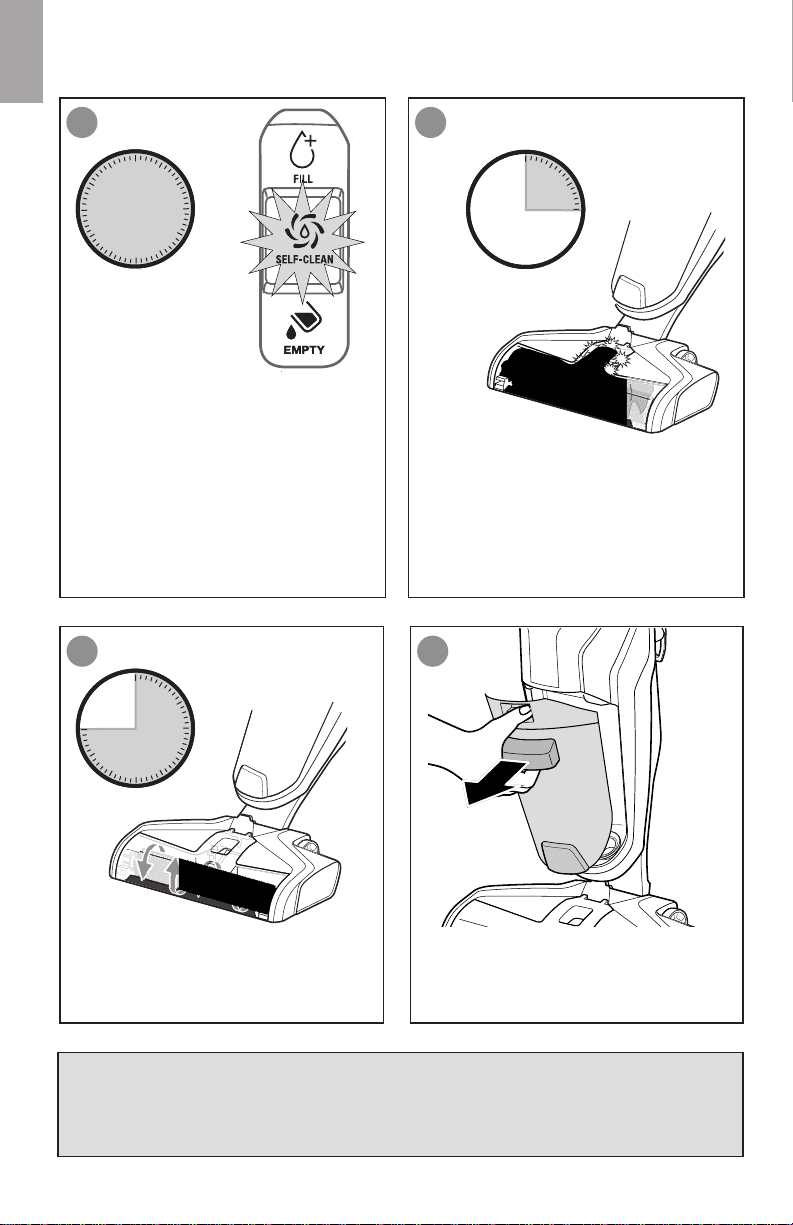 FILL

SELF-CLEAN

EMPTY