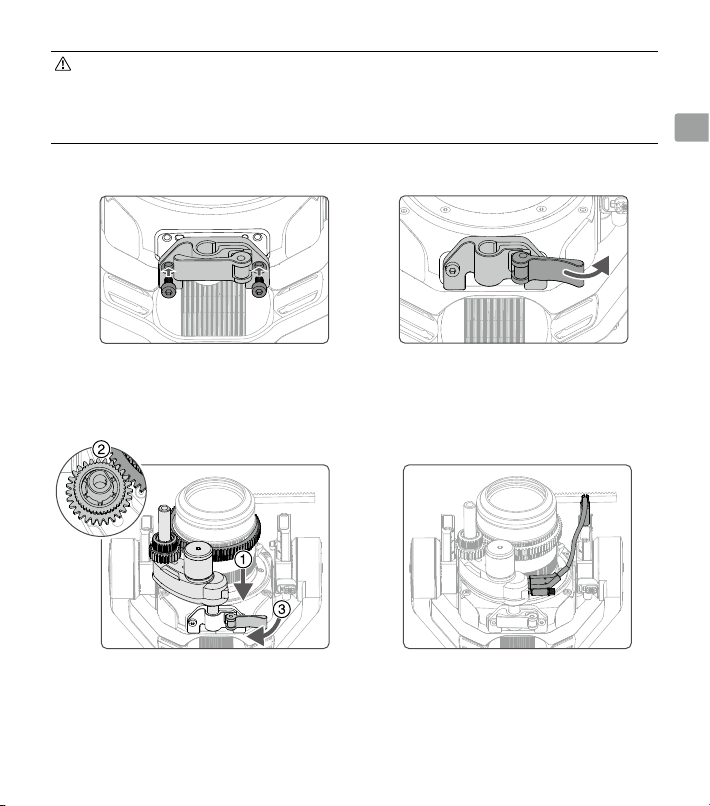 ②

①

③