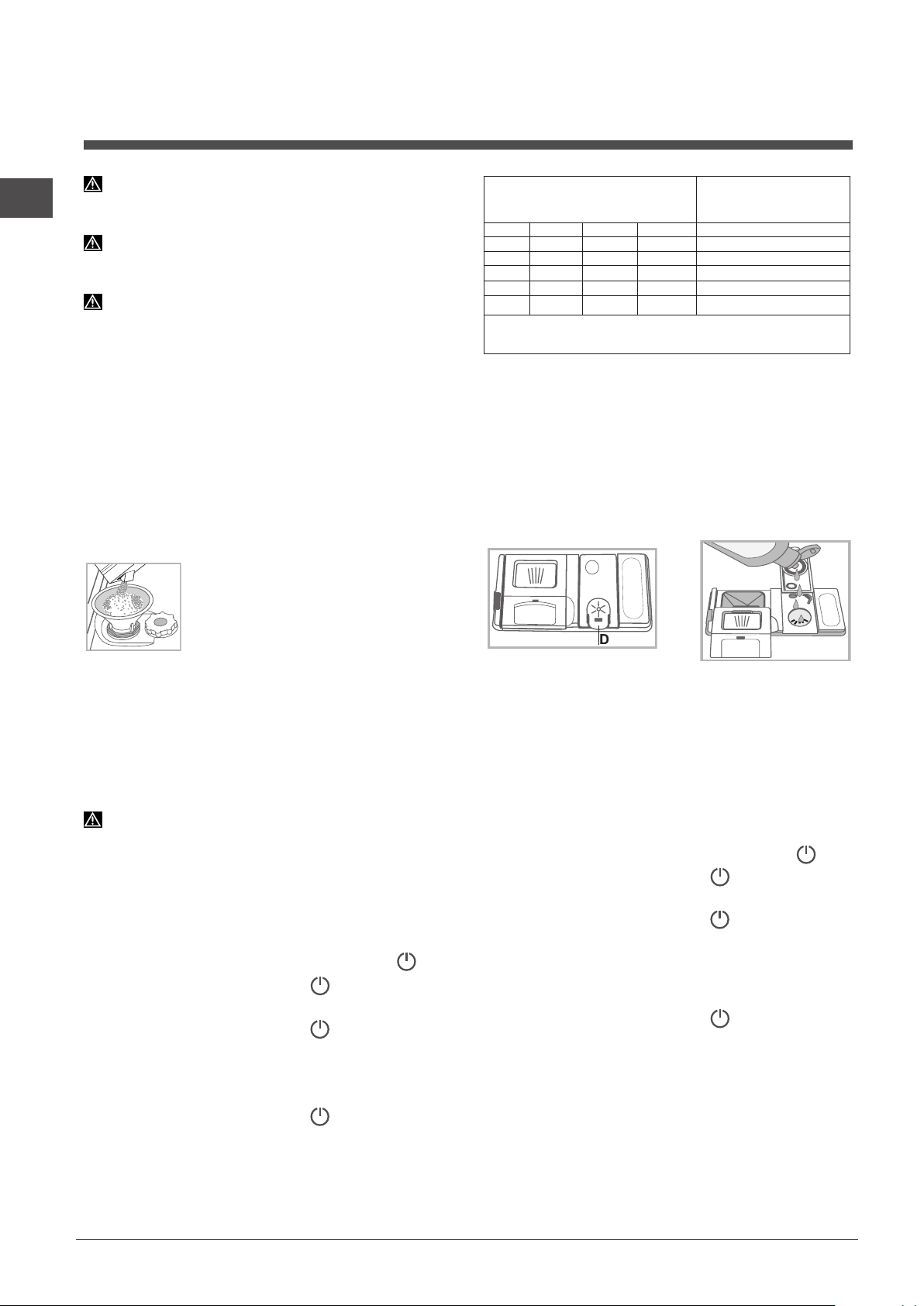 D