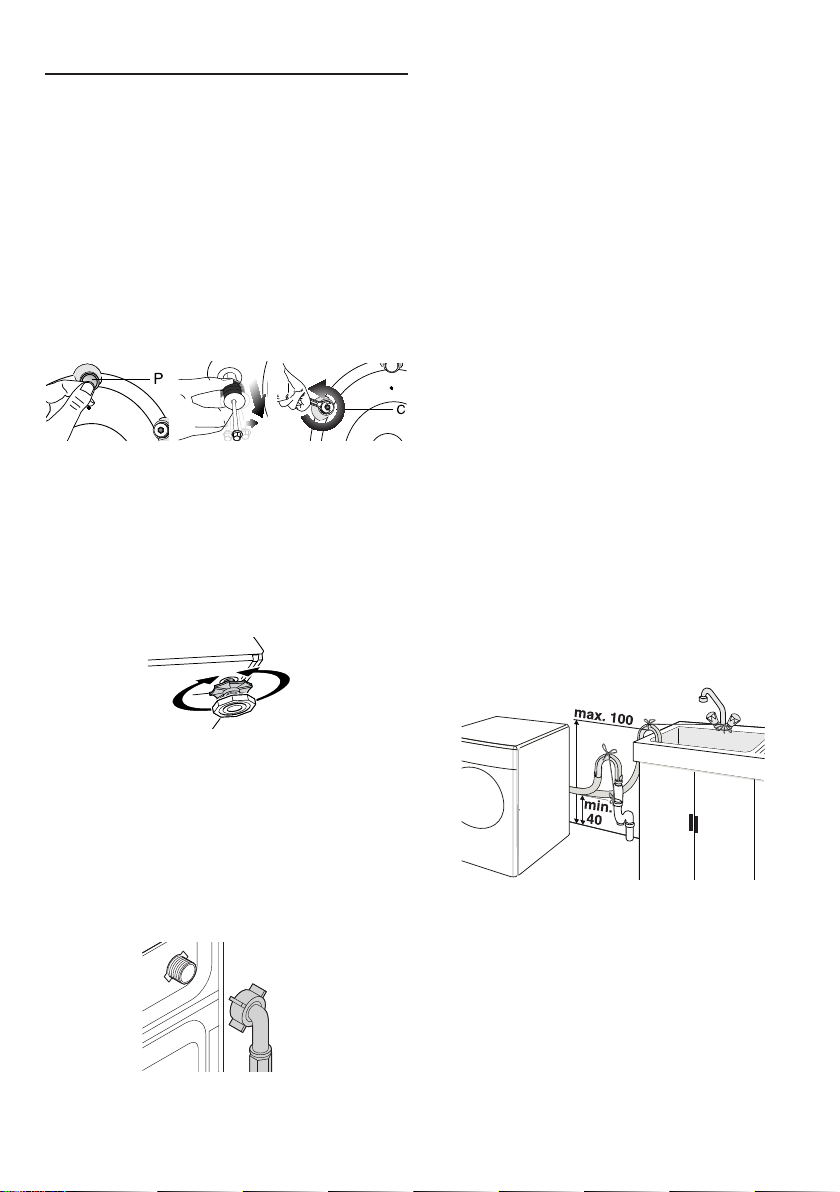 P

C

max. 100

min.
40