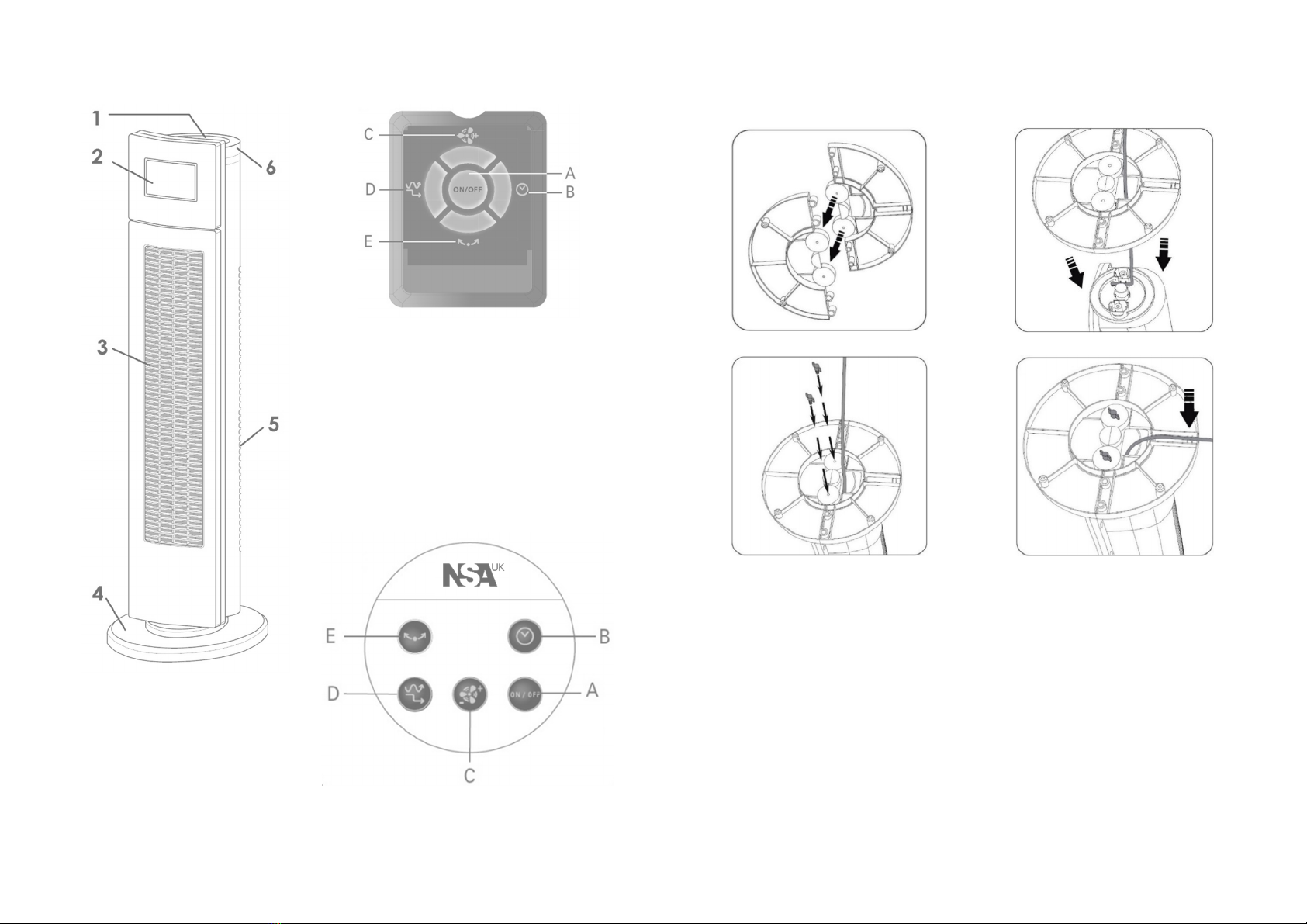 1
2
6
3
5
4

C
A
D
ON/OFF
B
E

NSA UK
E
B
D
ON / OFF
A
C