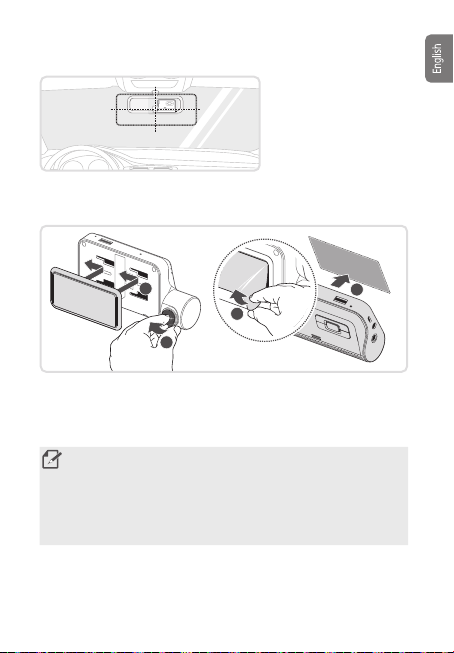 English