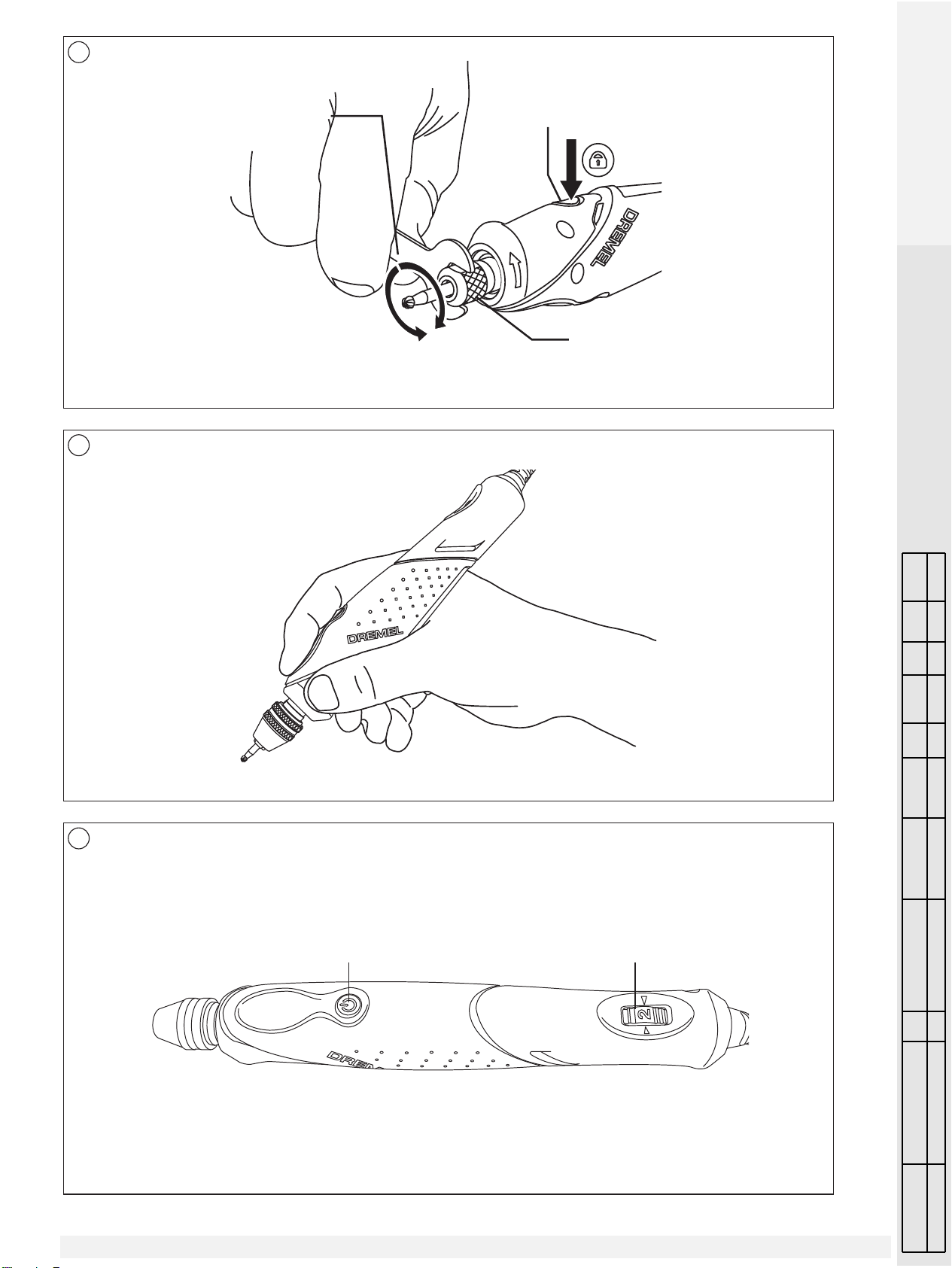 DREMEL

DREMEL

2

DREMEL