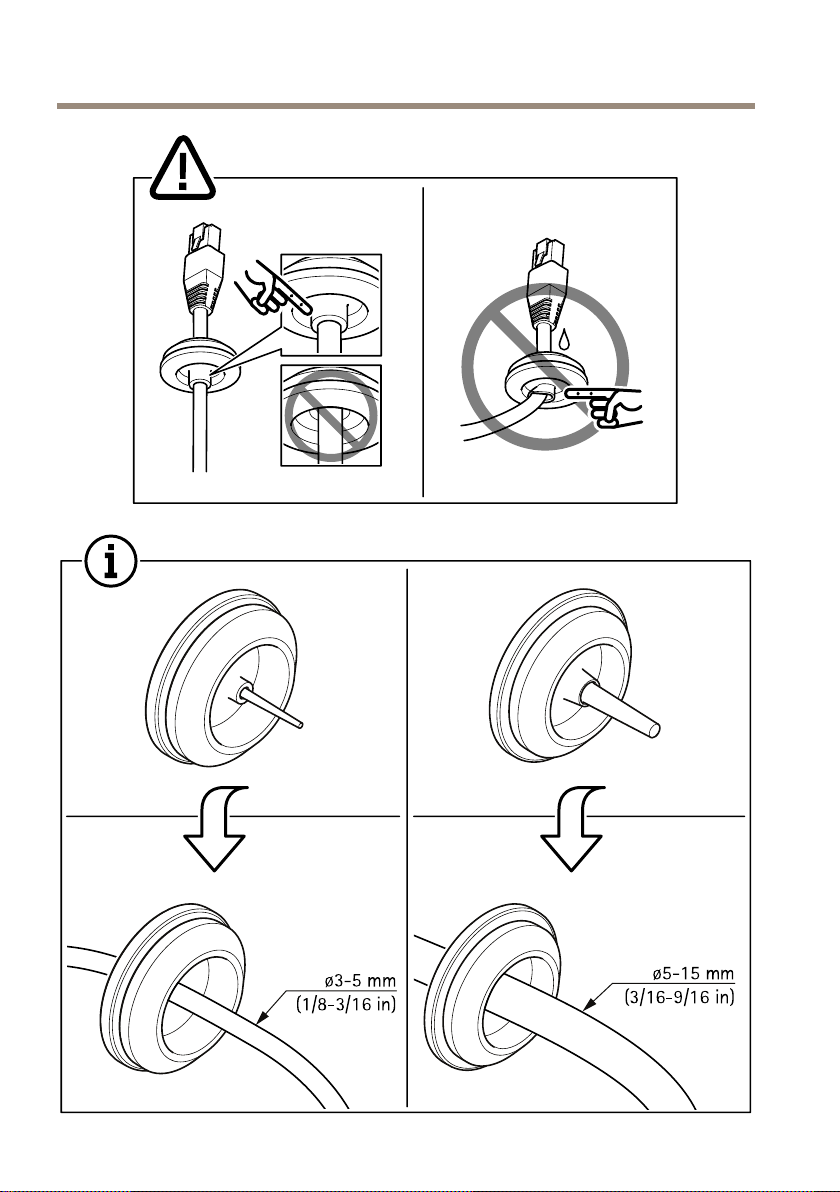 ø3-5 mm
(1/8-3/16 in)

ø5-15 mm
(3/16-9/16 in)