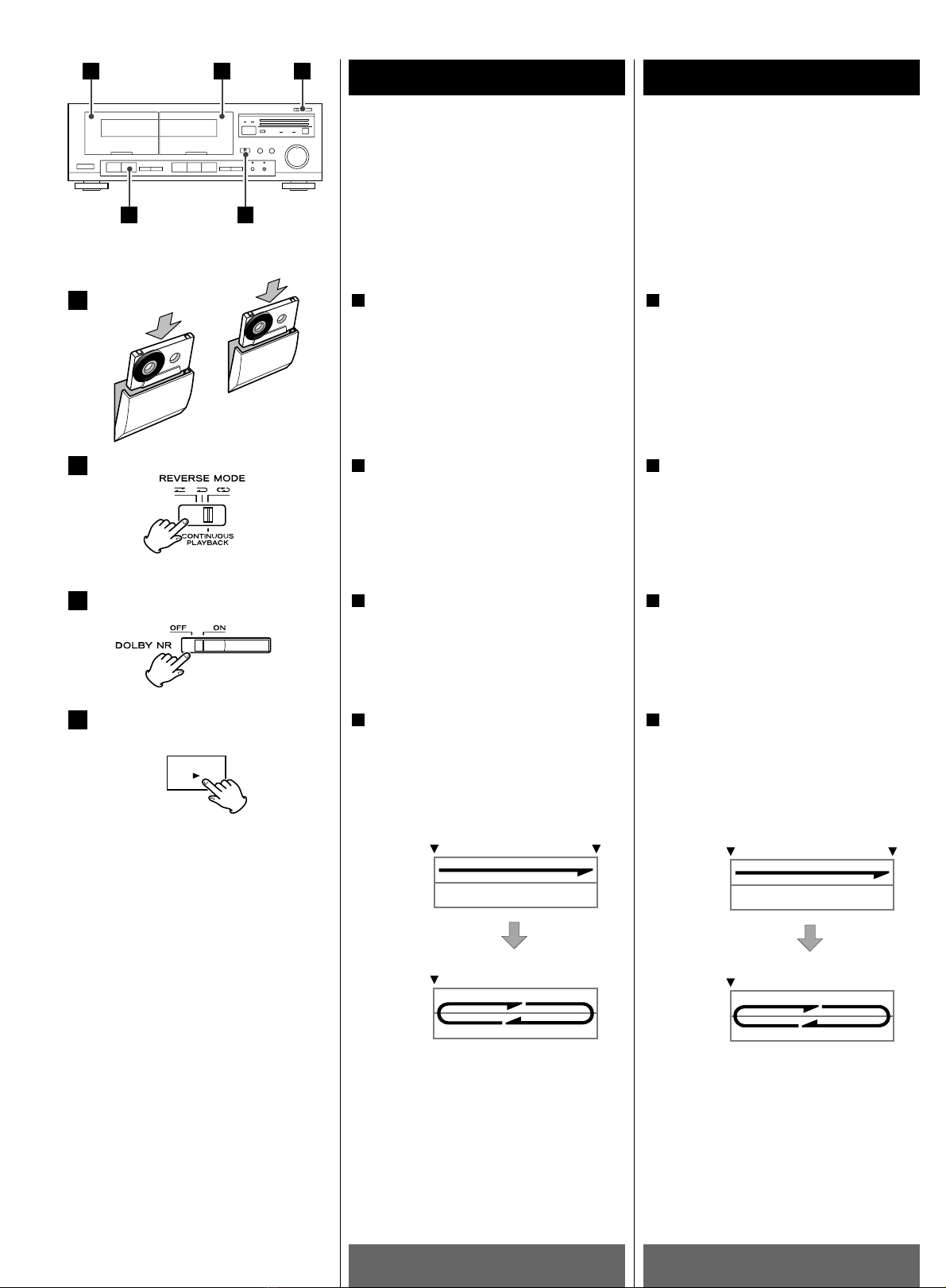 REVERSE MODE

CONTINUOUS PLAYBACK

OFF ON

DOLBY NR