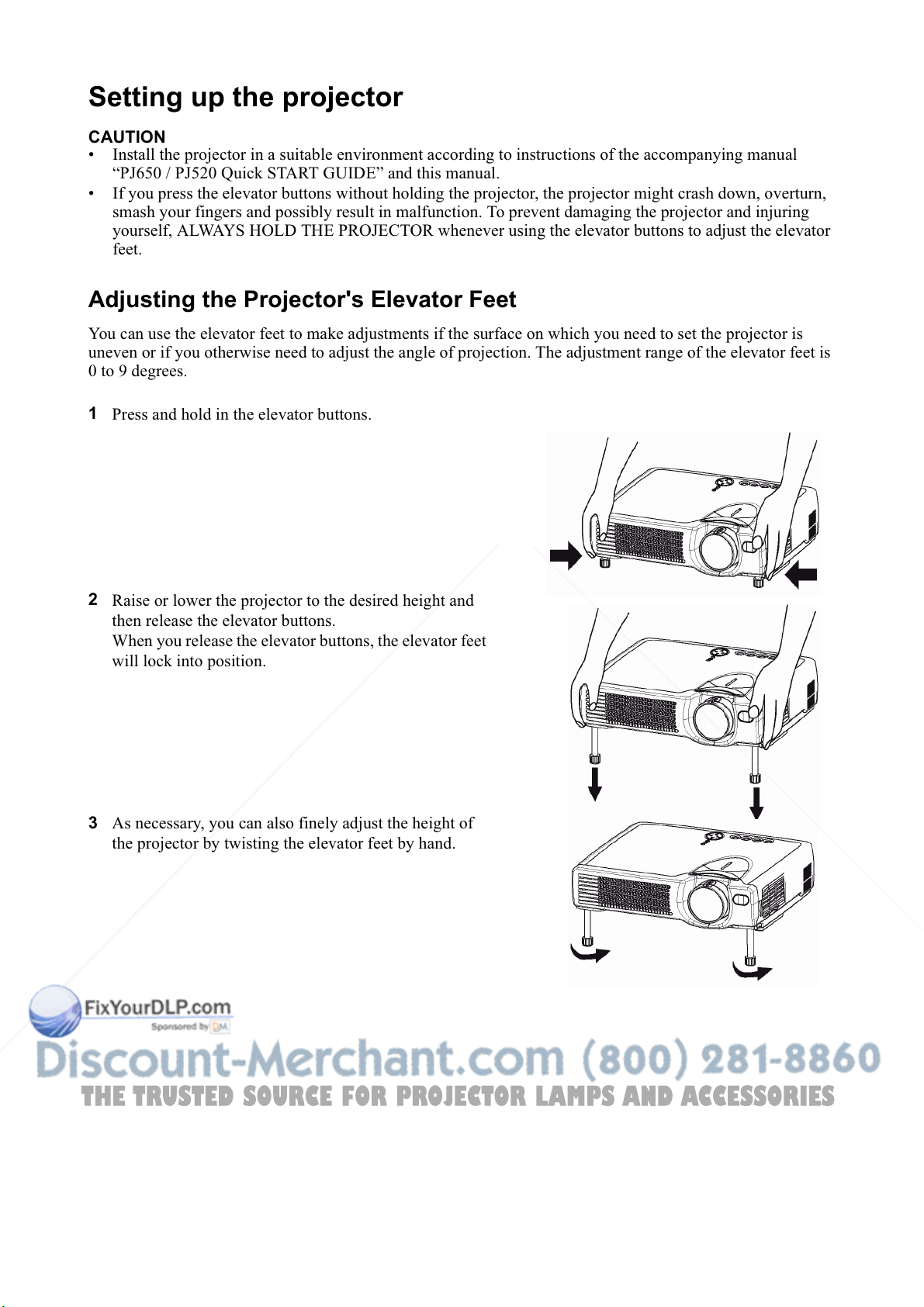 Setting up the projector

CAUTION
• Install the projector in a suitable environment according to instructions of the accompanying manual “PJ650 / PJ520 Quick START GUIDE” and this manual.
• If you press the elevator buttons without holding the projector, the projector might crash down, overturn, smash your fingers and possibly result in malfunction. To prevent damaging the projector and injuring yourself, ALWAYS HOLD THE PROJECTOR whenever using the elevator buttons to adjust the elevator feet.

Adjusting the Projector's Elevator Feet

You can use the elevator feet to make adjustments if the surface on which you need to set the projector is uneven or if you otherwise need to adjust the angle of projection. The adjustment range of the elevator feet is 0 to 9 degrees.

1 Press and hold in the elevator buttons.

2 Raise or lower the projector to the desired height and then release the elevator buttons.
When you release the elevator buttons, the elevator feet will lock into position.

3 As necessary, you can also finely adjust the height of the projector by twisting the elevator feet by hand.

FixYourDLP.com
Sponsored by DM

Discount-Merchant.com (800) 281-8860
THE TRUSTED SOURCE FOR PROJECTOR LAMPS AND ACCESSORIES