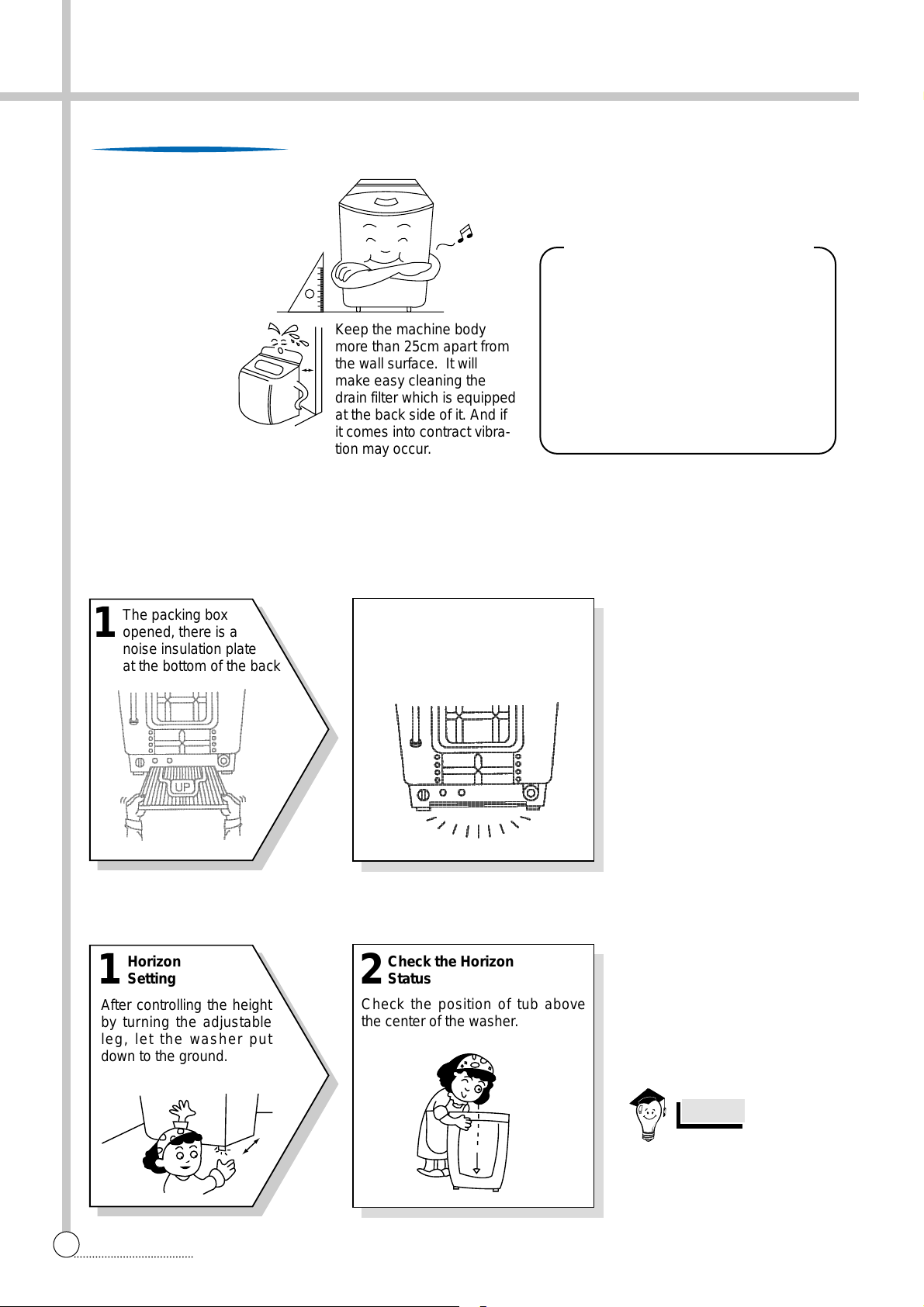 Keep the machine body more than 25cm apart from the wall surface. It will make easy cleaning the drain filter which is equipped at the back side of it. And if it comes into contract vibration may occur.

1 The packing box opened, there is a noise insulation plate at the bottom of the back

UP

1 Horizon Setting

After controlling the height by turning the adjustable leg, let the washer put down to the ground.

2 Check the Horizon Status

Check the position of tub above the center of the washer.