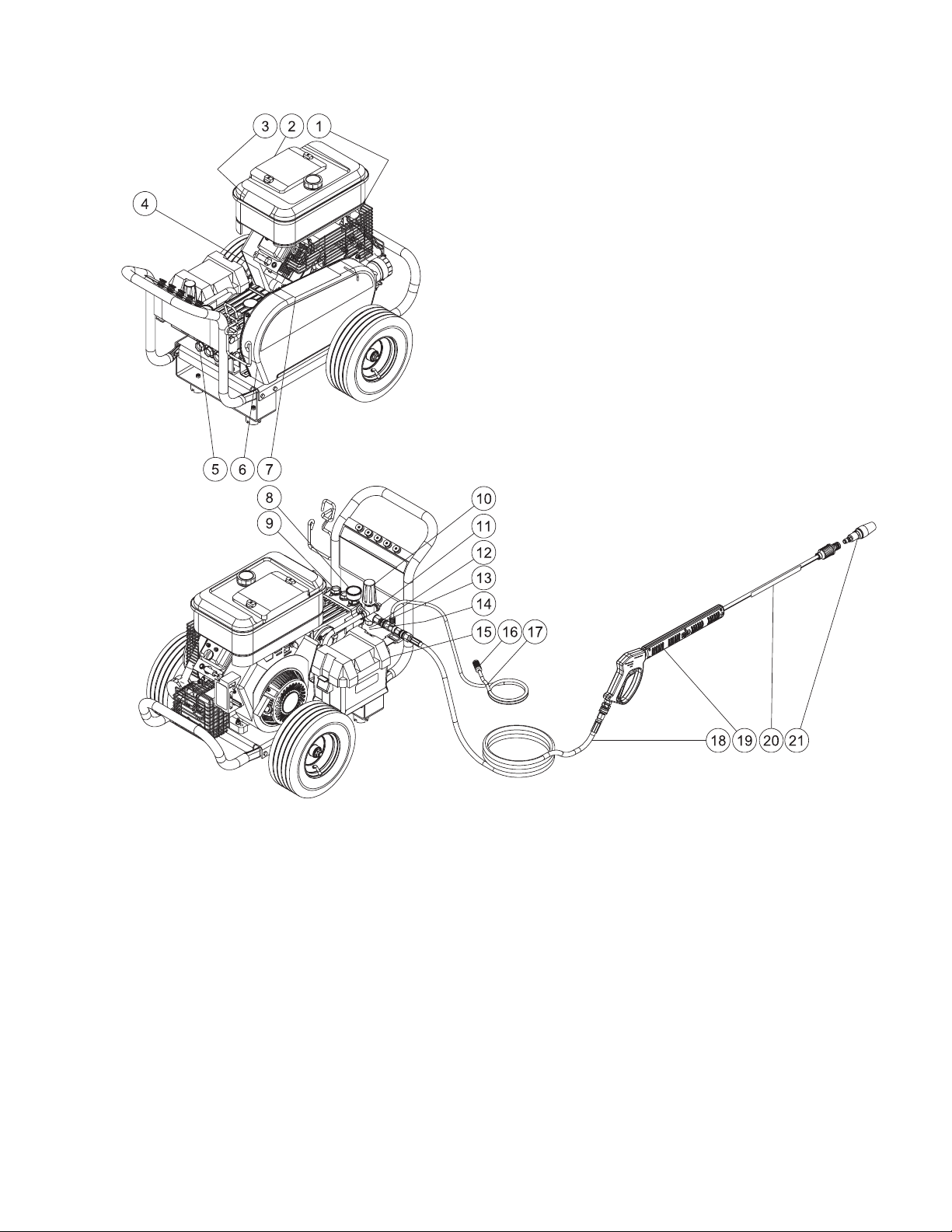 3 2 1
4
5 6 7
8
9
10
11
12
13
14
15 16 17
18 19 20 21