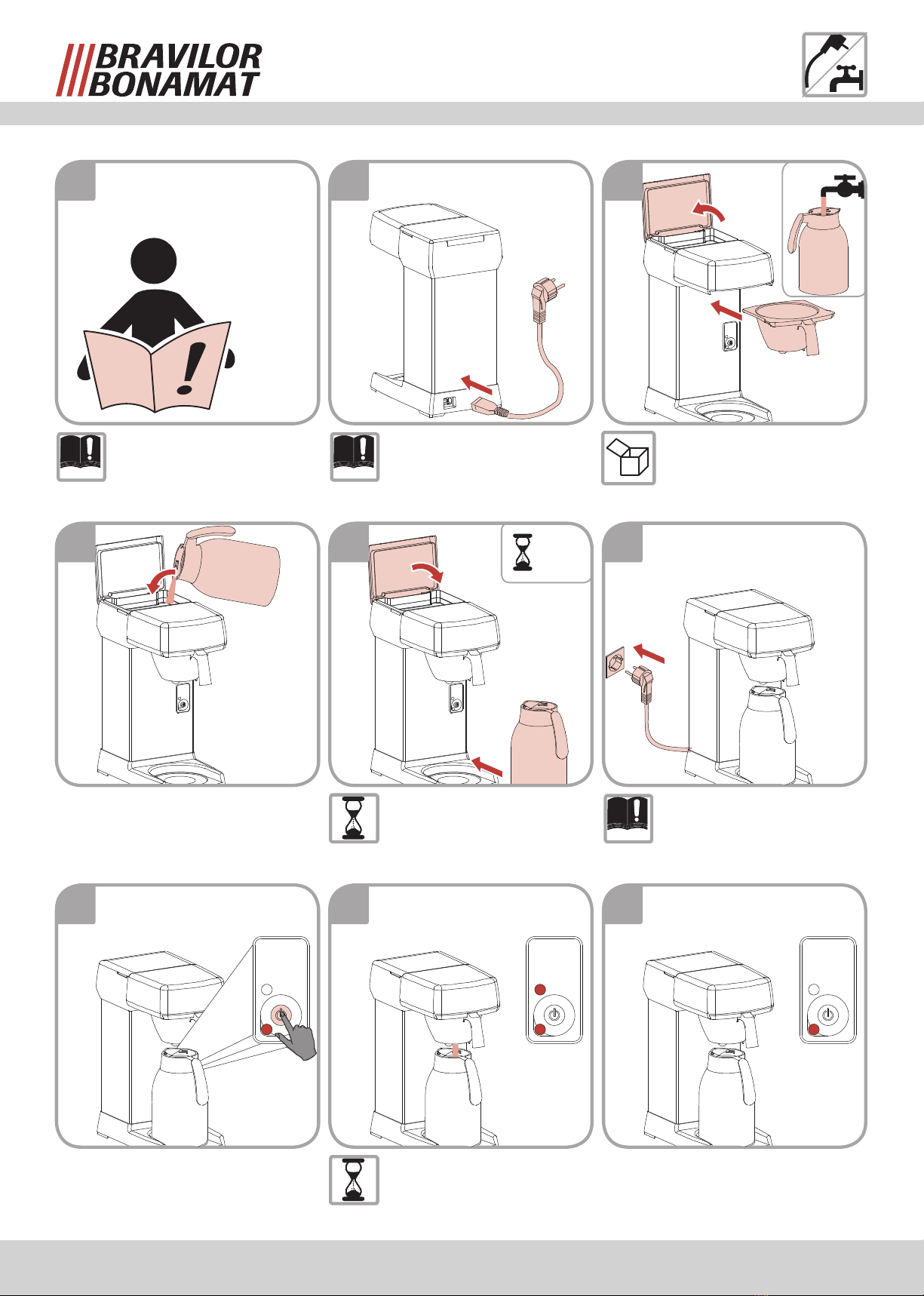 BRAVILOR BONAMAT