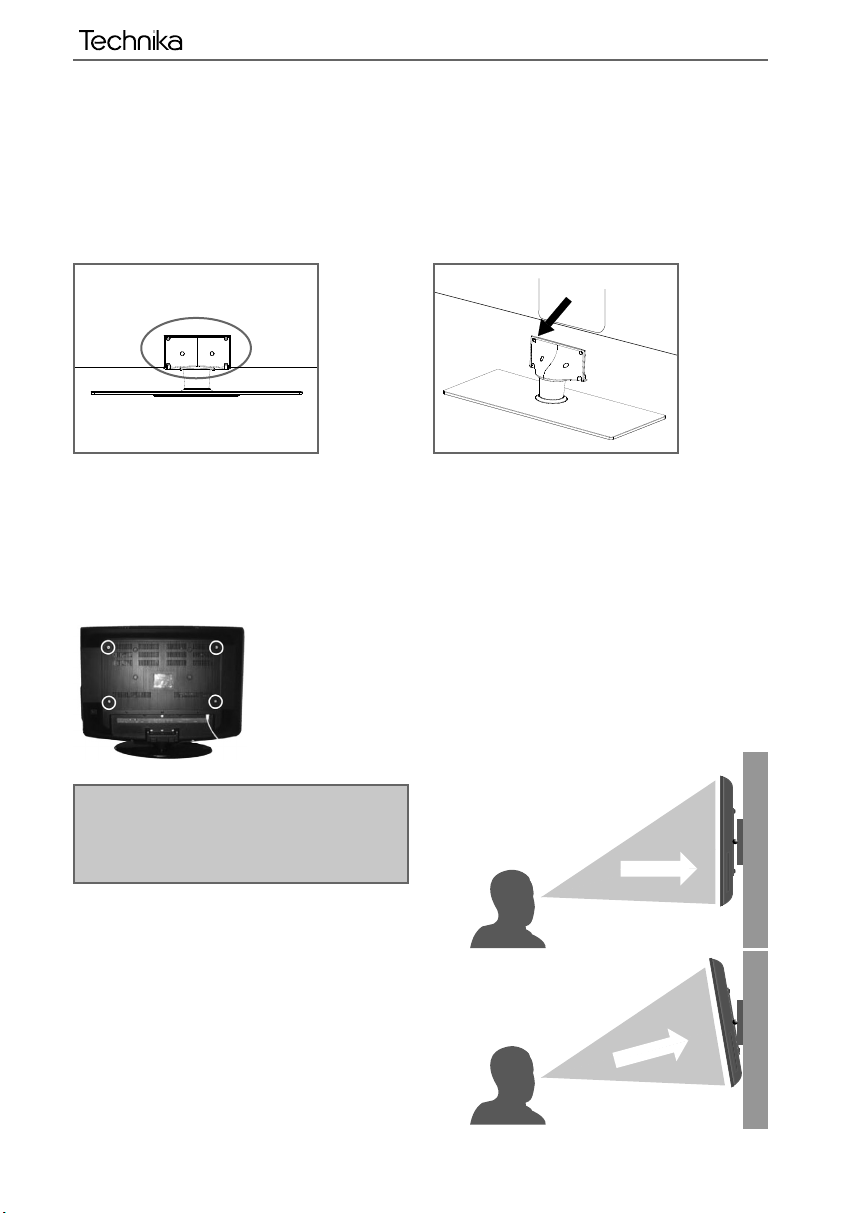 Technika