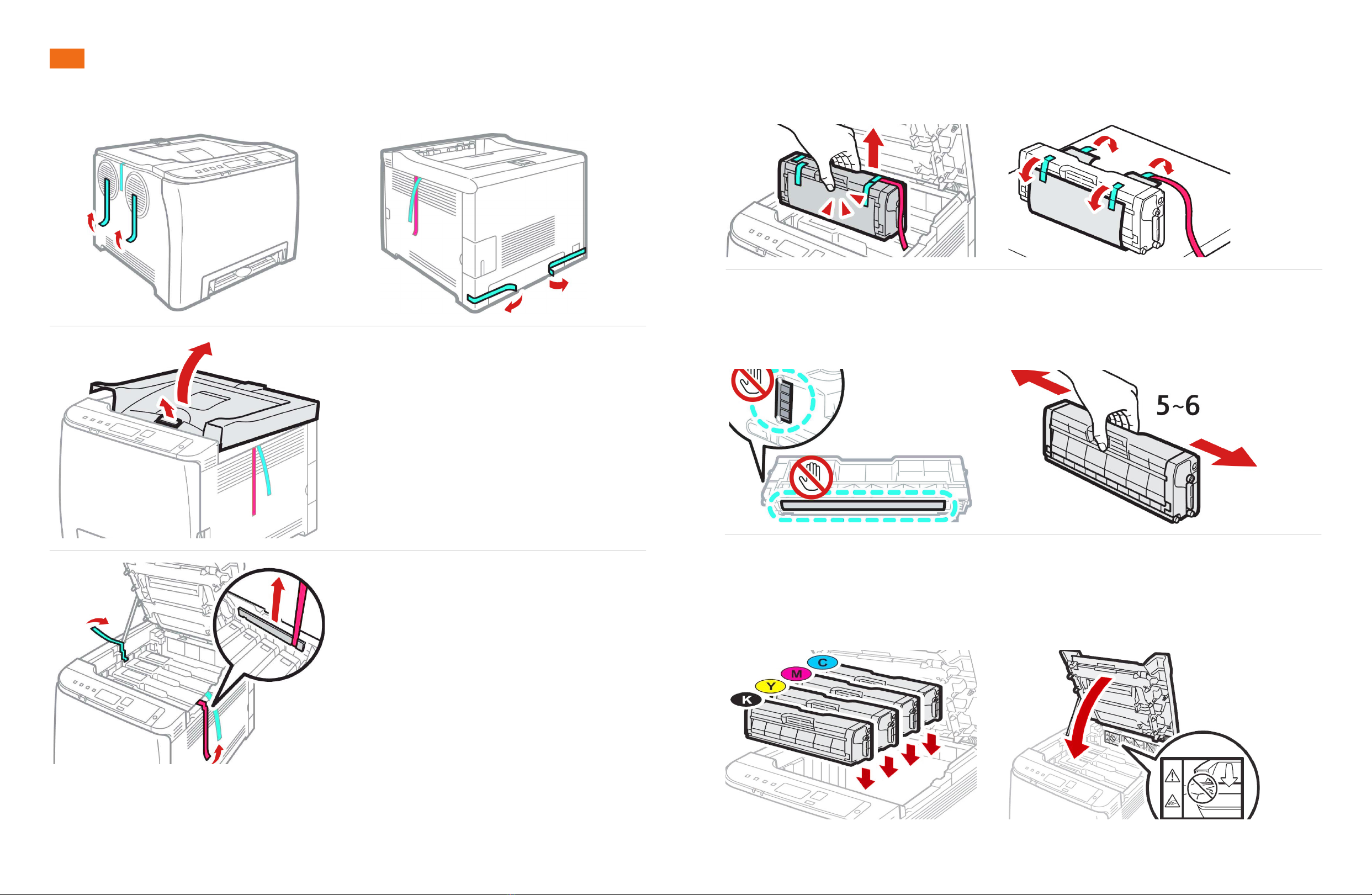 5~6

C
M
Y
K