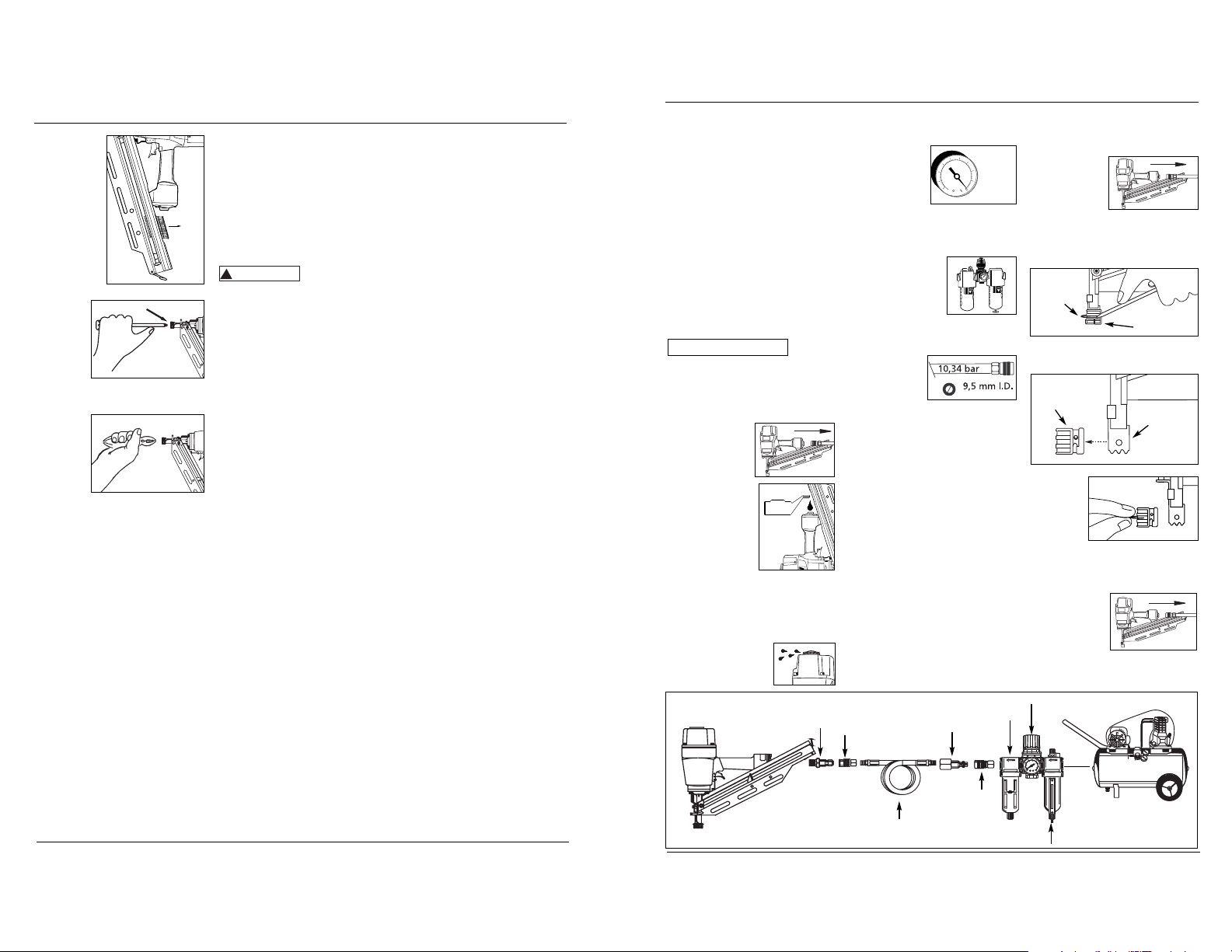 10,34 bar

9,5 mm I.D.