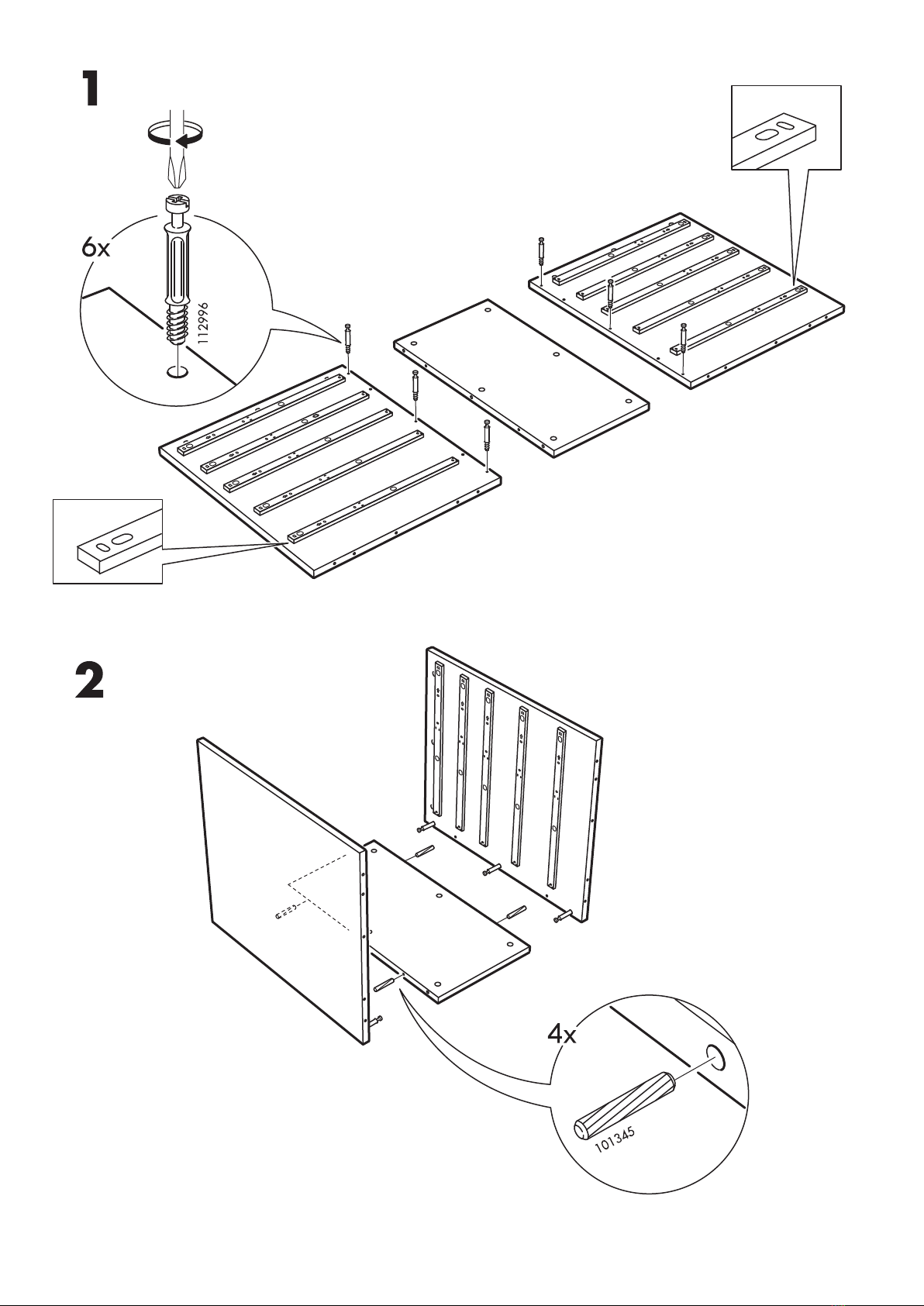 1

6x

112996

2

4x

101345