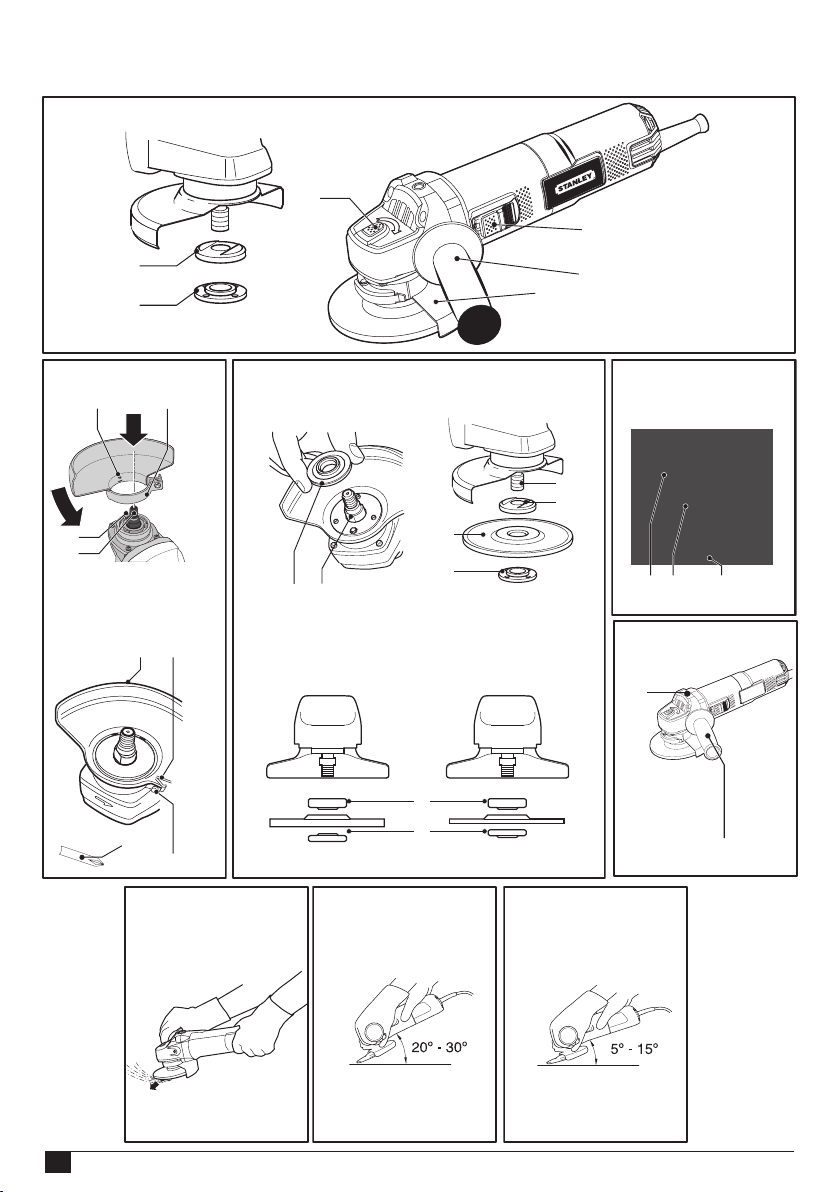 STANLEY

20° - 30°

5° - 15°