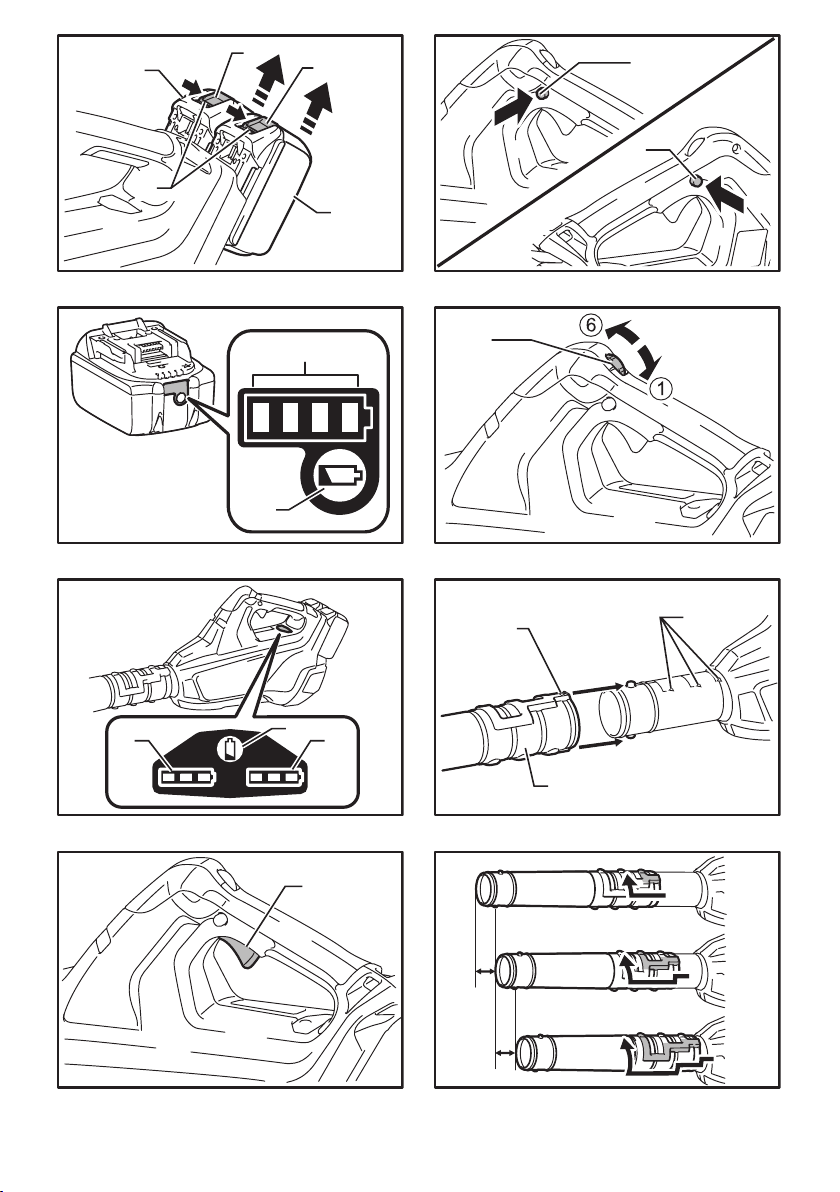 6

1