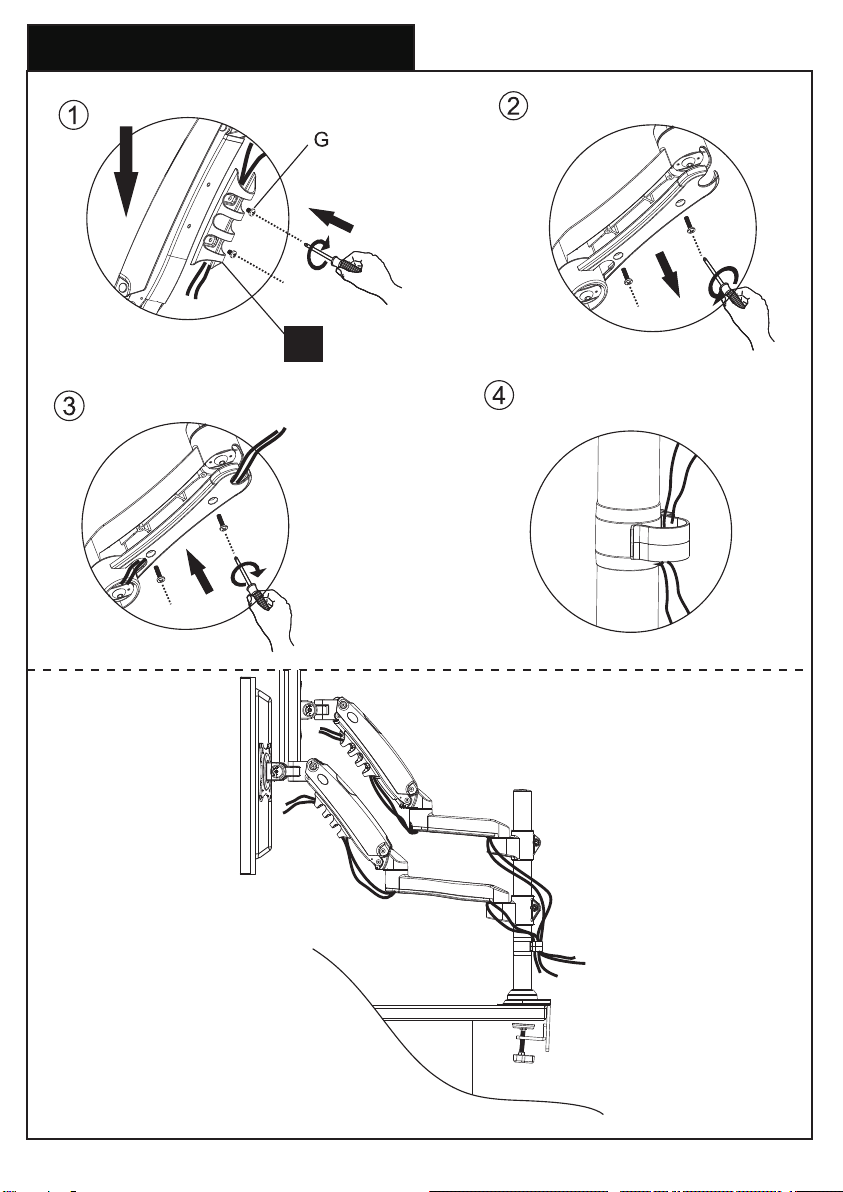 ①

G

②

③

④