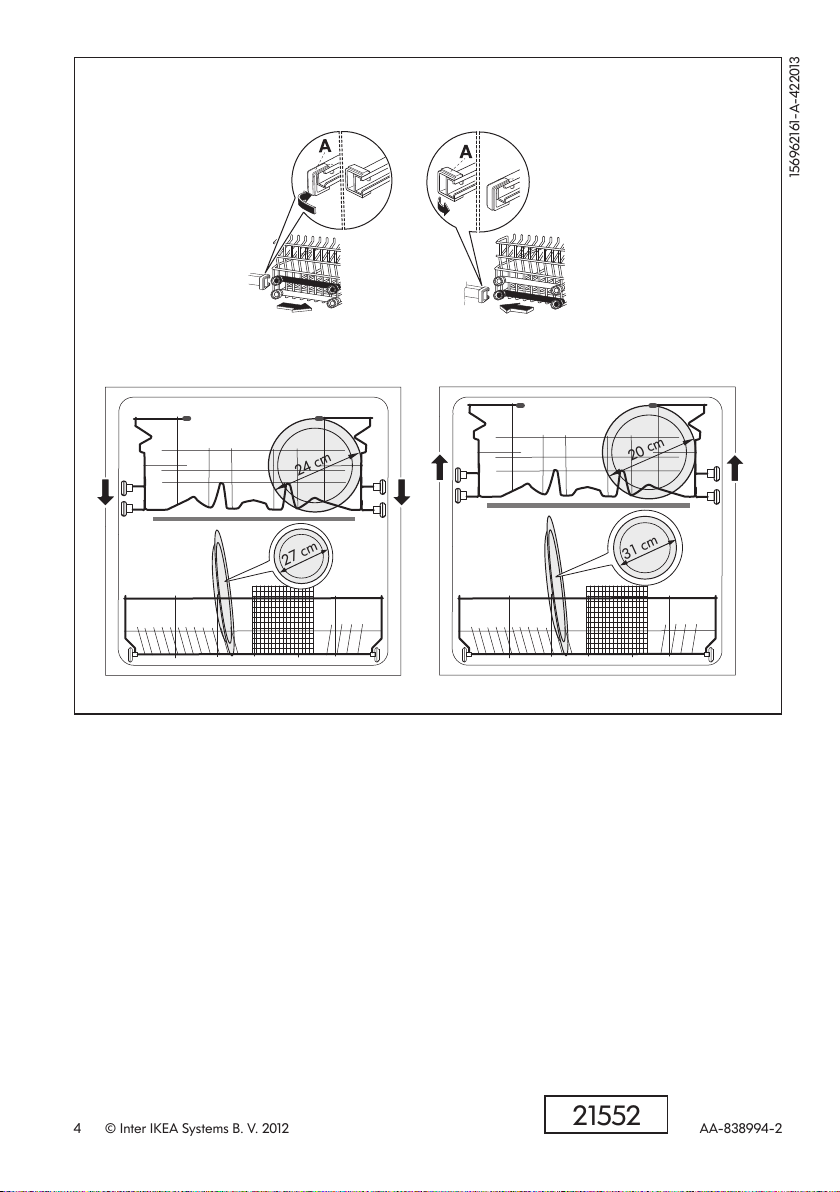 156962161-A-422013

A

A

24 cm

27 cm

20 cm

31 cm

4 © Inter IKEA Systems B. V. 2012

21552

AA-838994-2