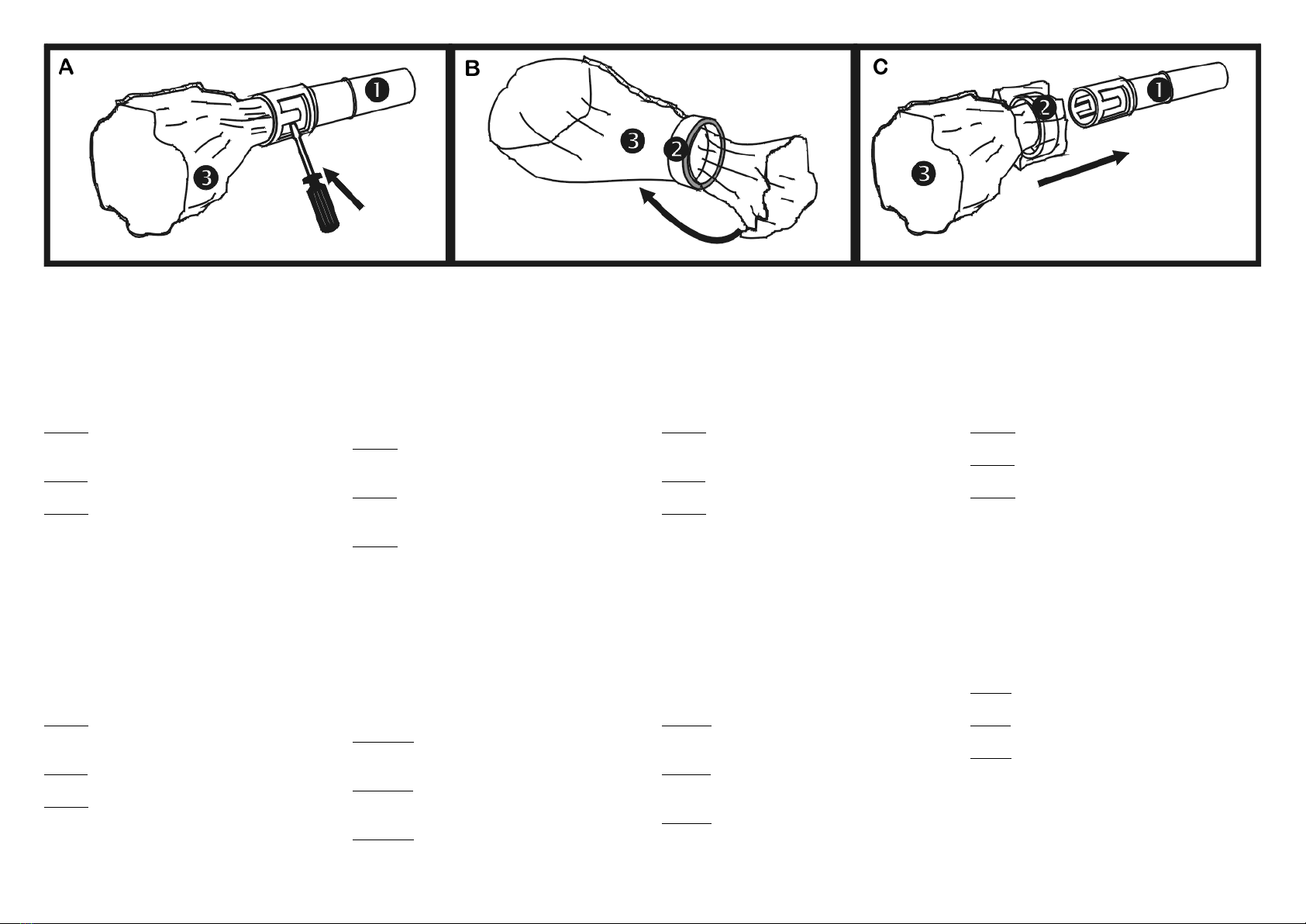 A

1

3

B

3

2

C

2

1

3