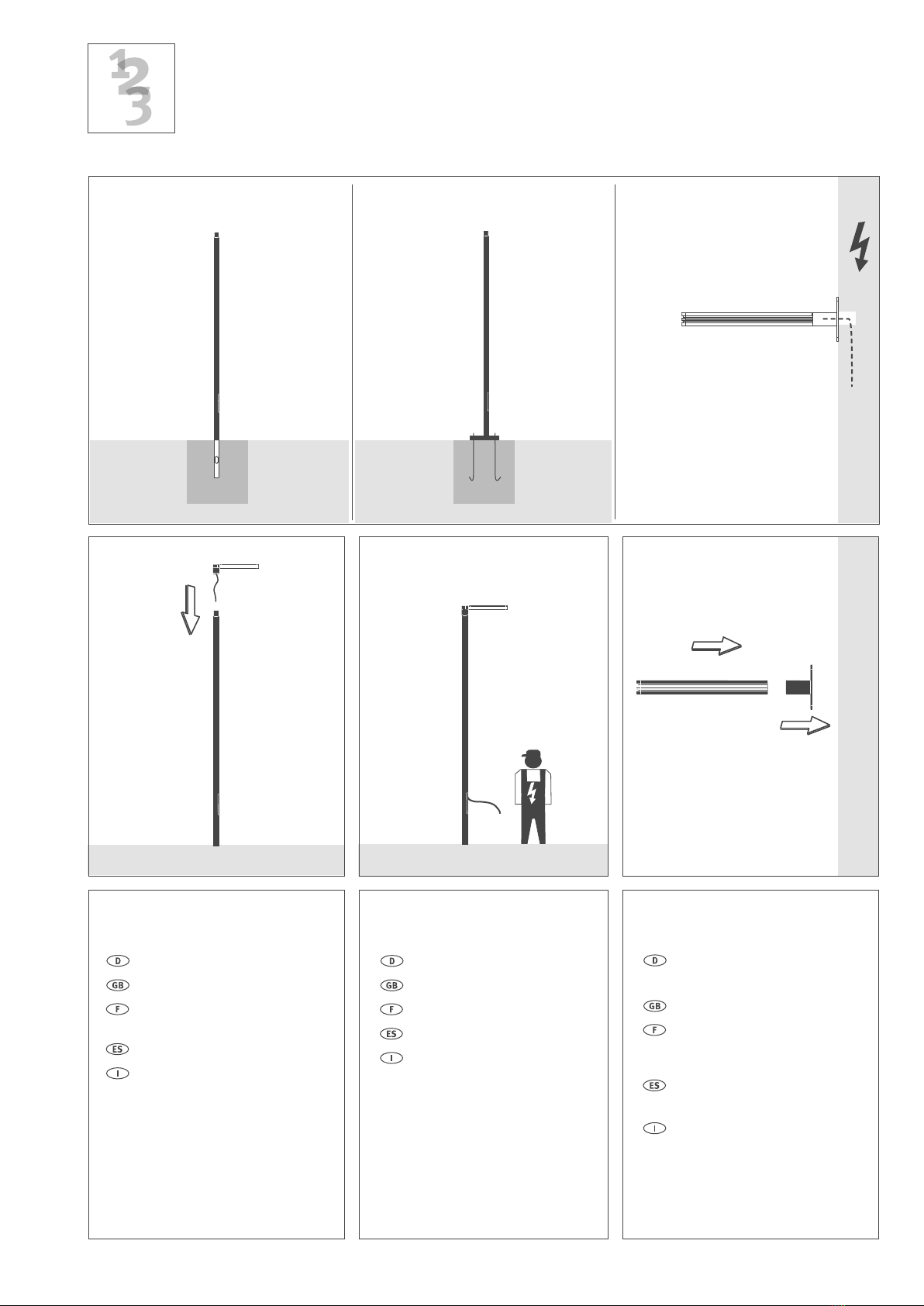 1
2
3

D
GB
F
ES
I

D
GB
F
ES
I

D
GB
F
ES
I