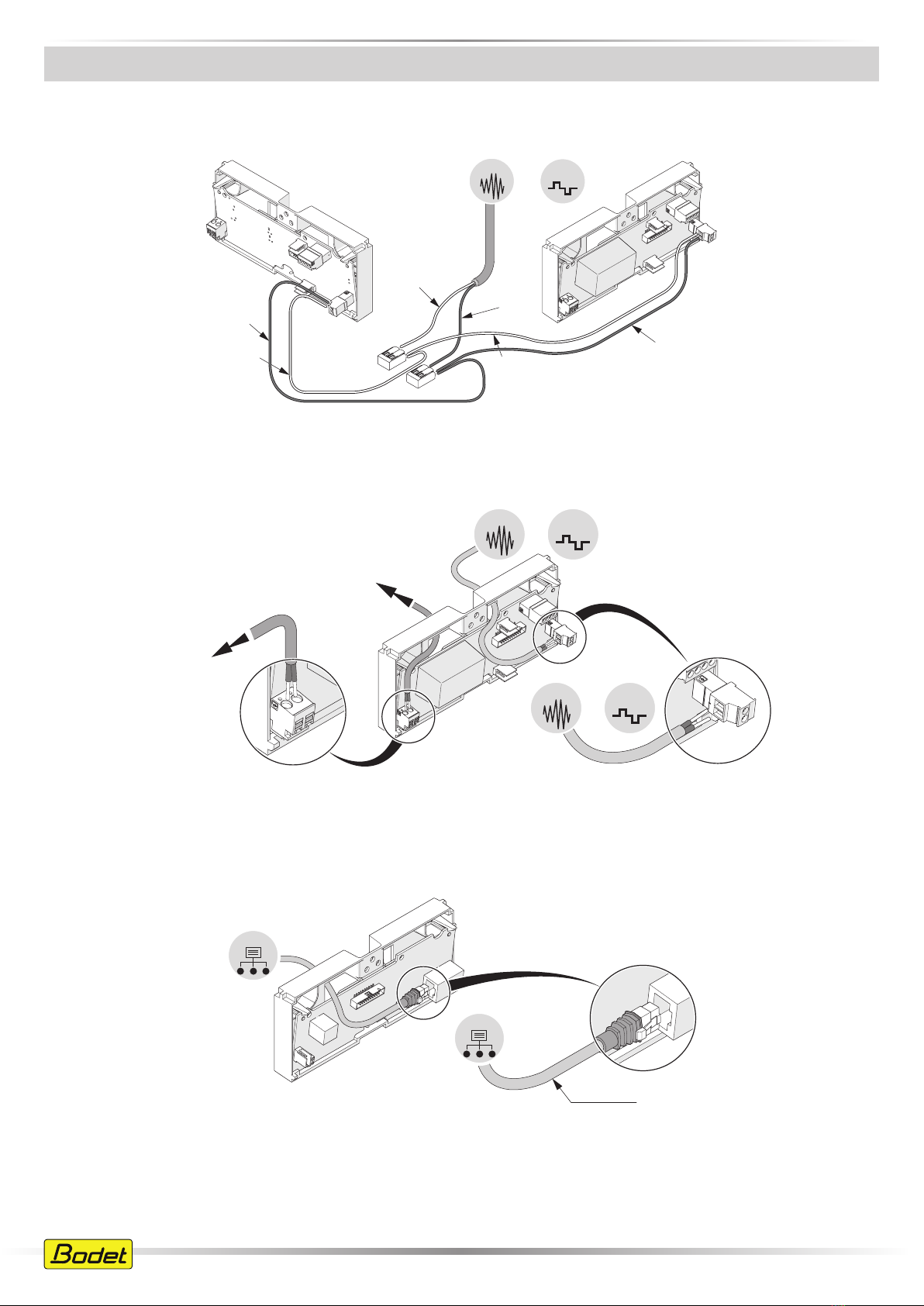 Bodet