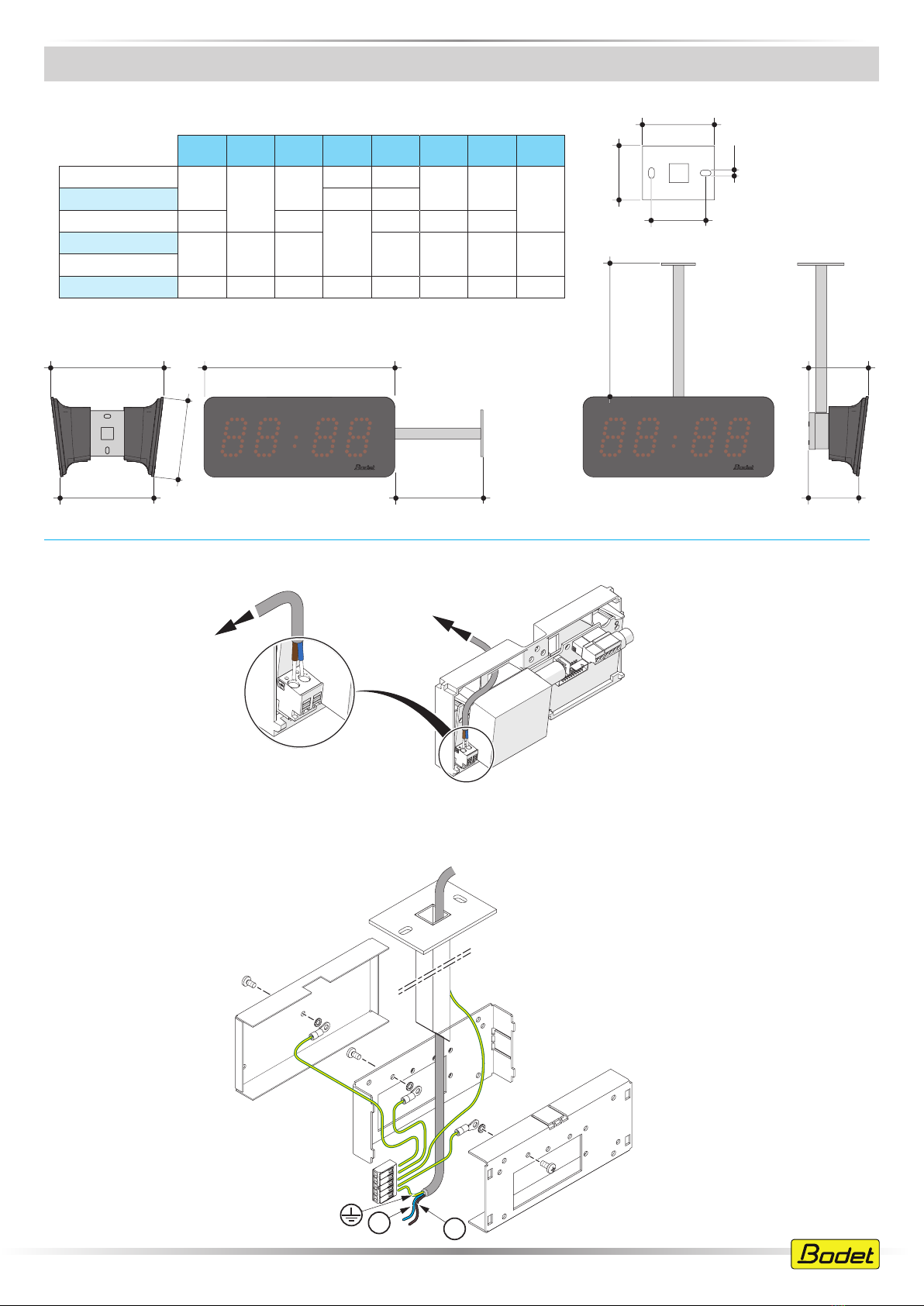 Bodet

Bodet

Bodet