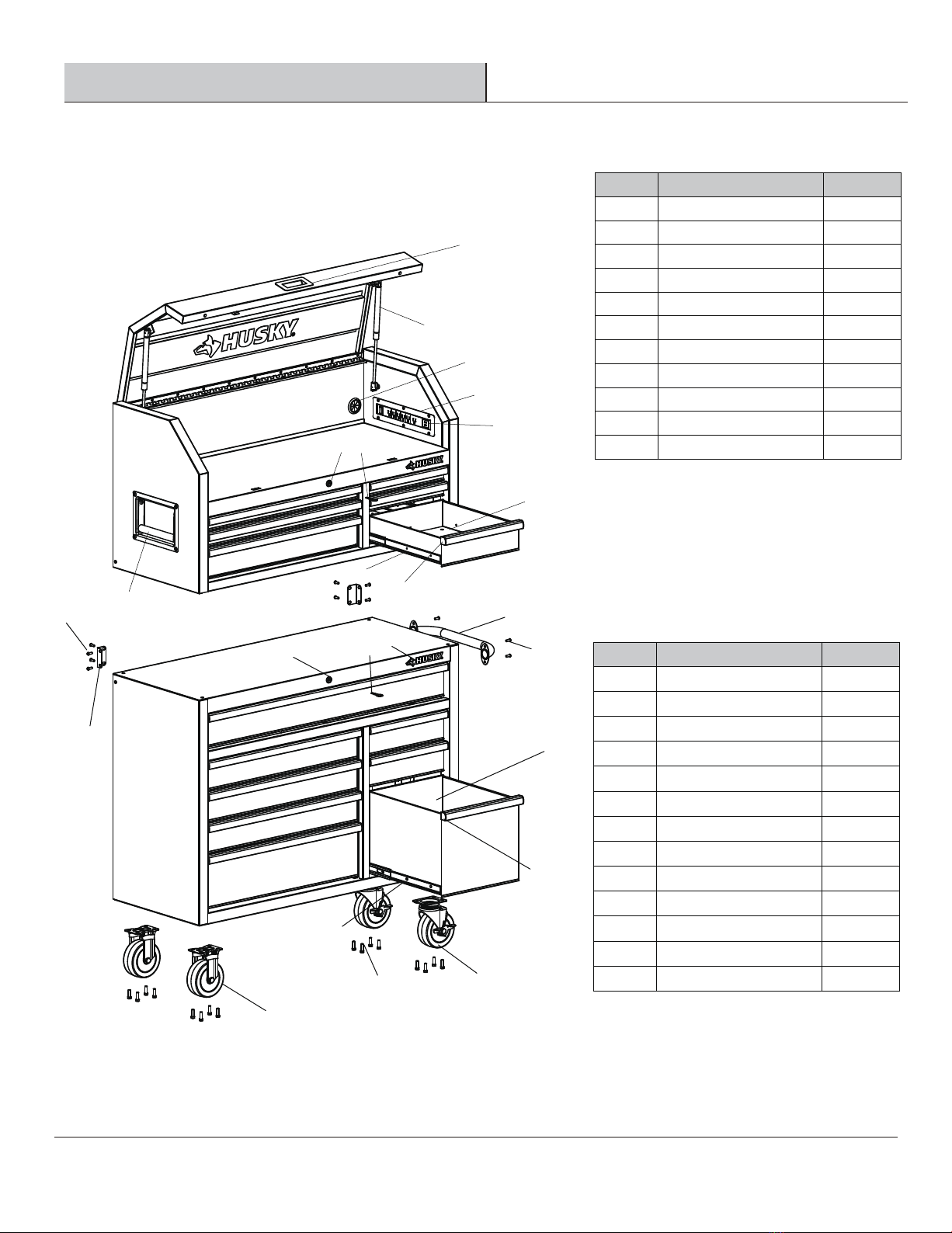 HUSKY

HUSKY

HUSKY