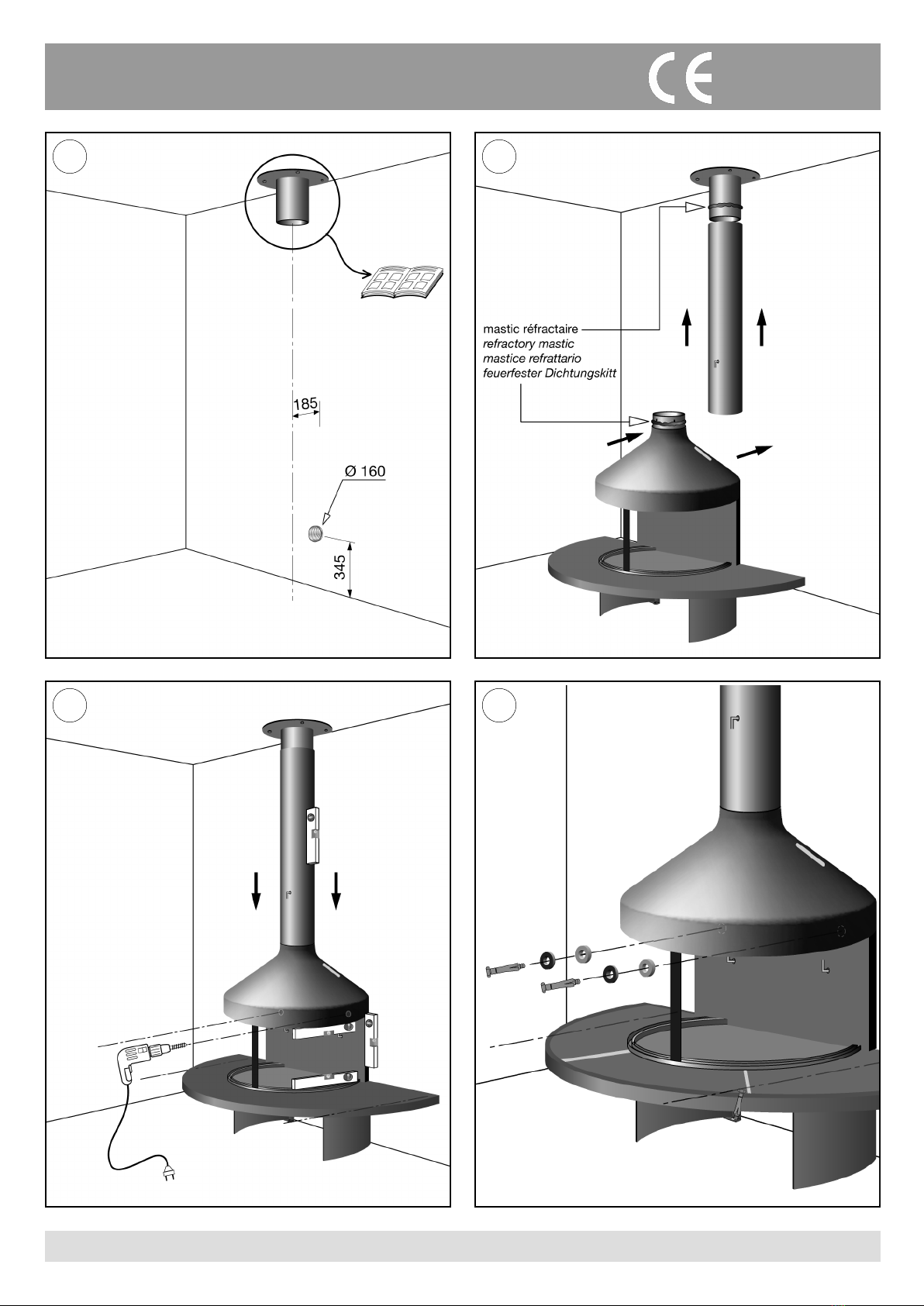 CE

185

Ø 160

345

mastic réfractaire
refractory mastic
mastice refrattario
feuerfester Dichtungskitt