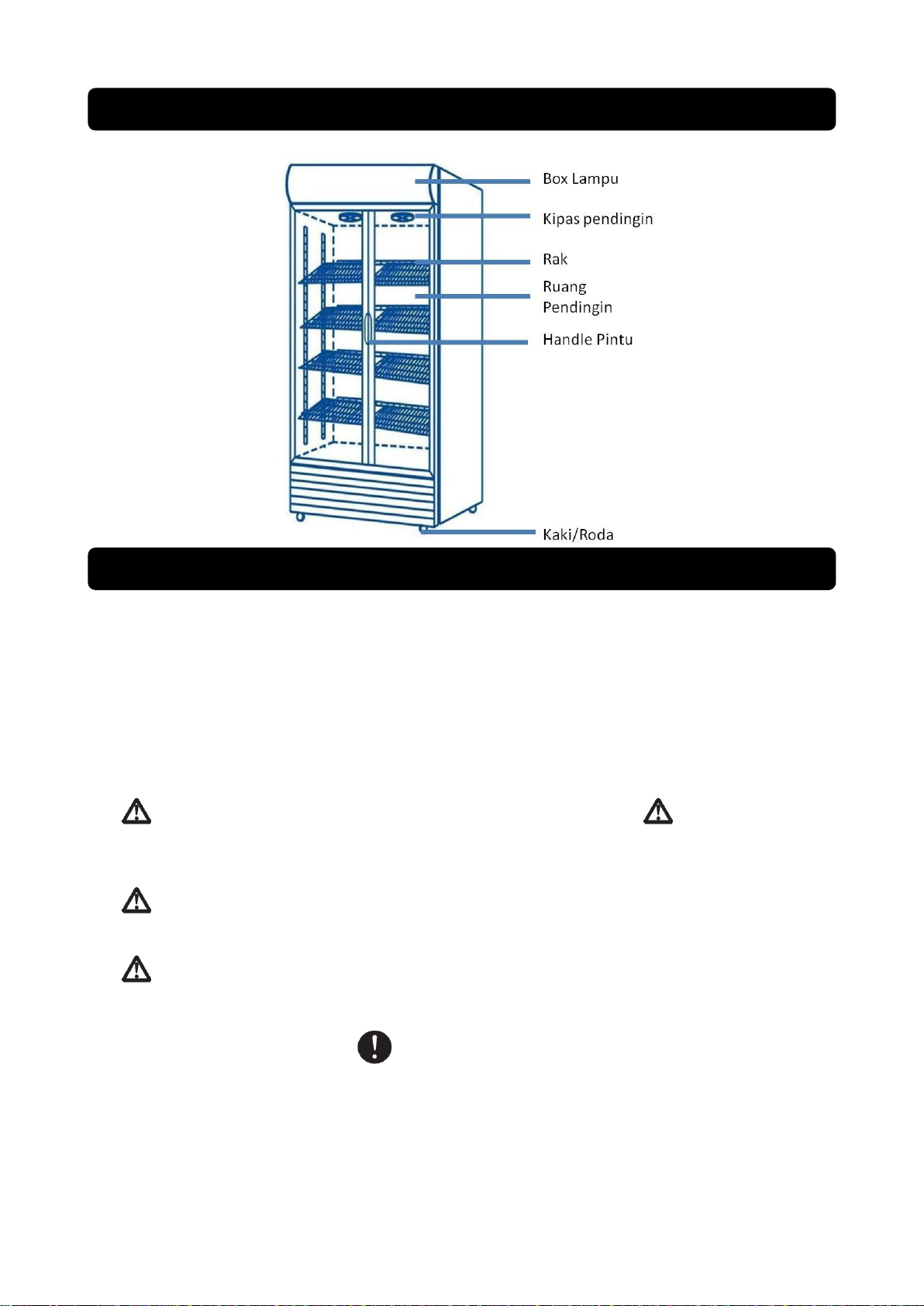 Box Lampu
Kipas pendingin
Rak
Ruang Pendingin
Handle Pintu
Kaki/Roda