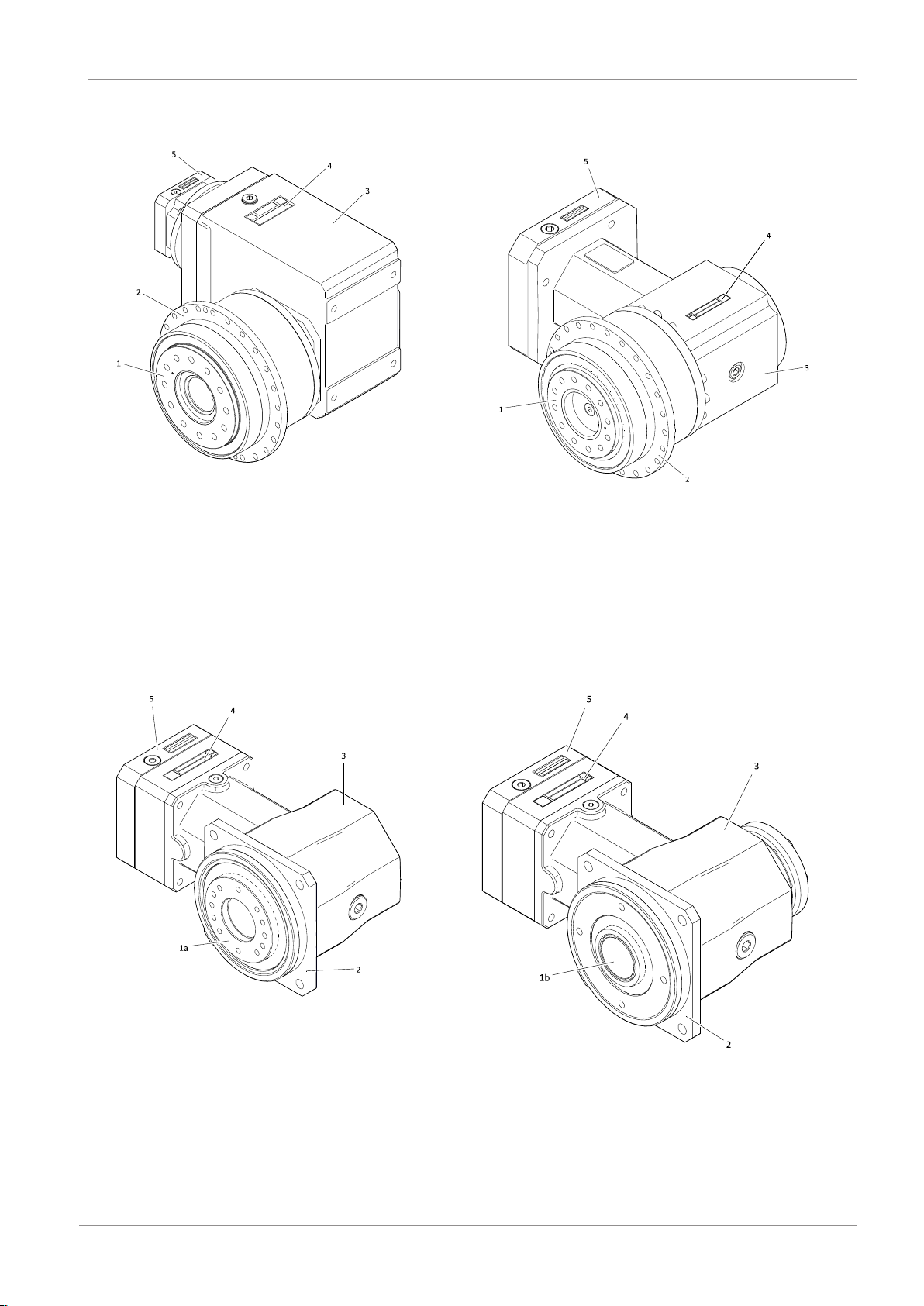 5
4
3
2
1

5
4
3
1
2

5
4
3
1a
2

5
4
3
1b
2