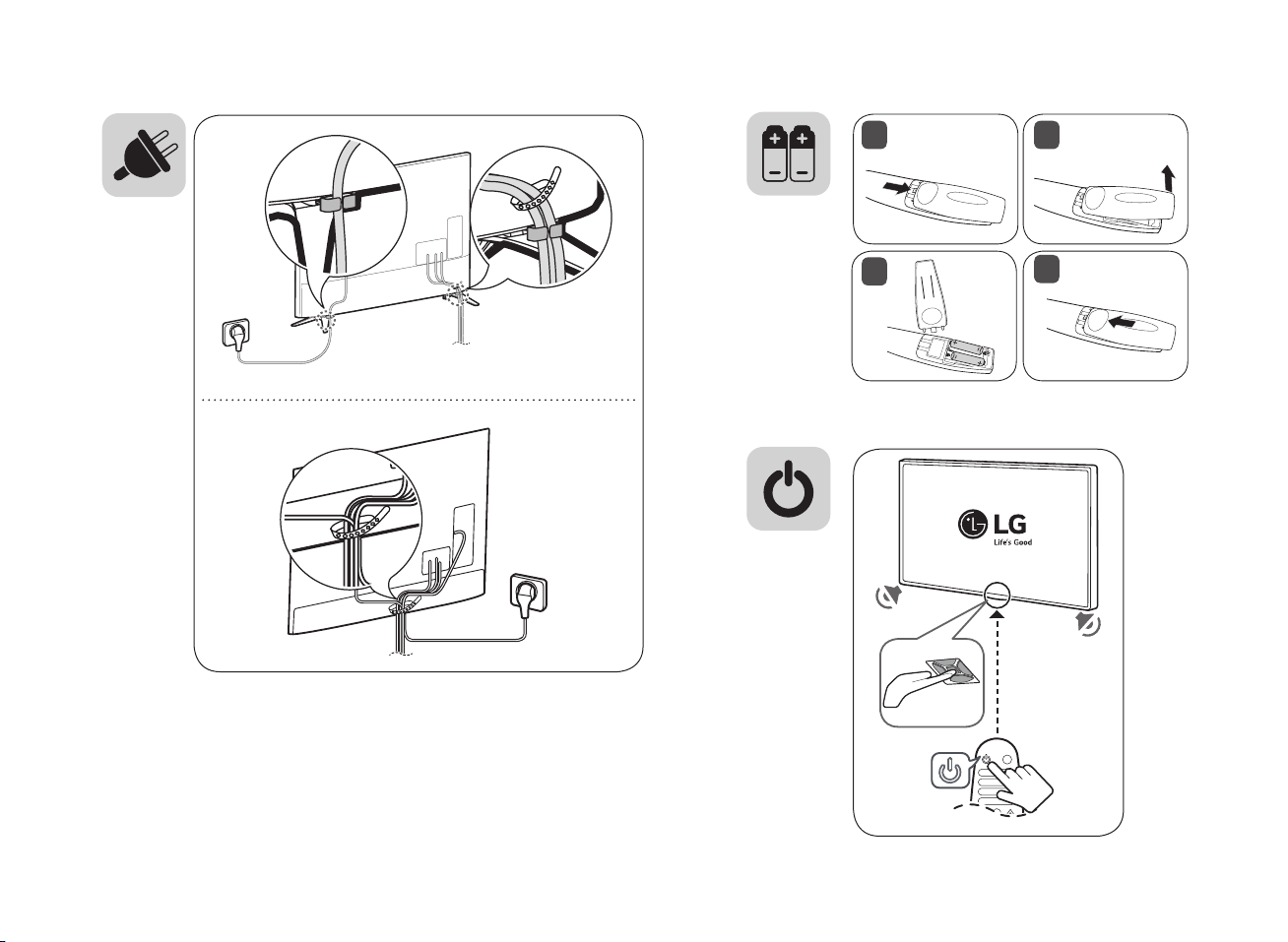 LG
Life's Good