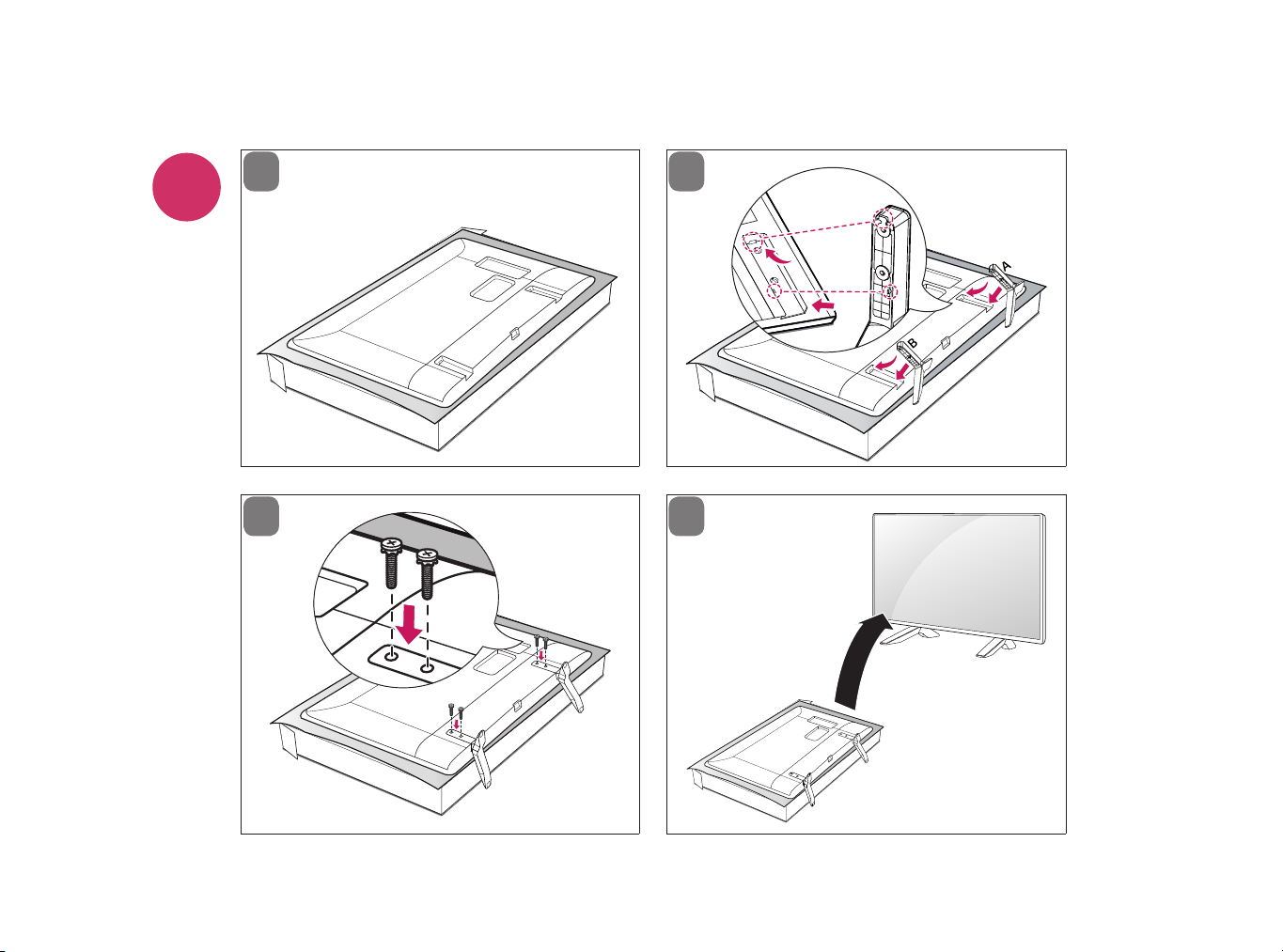 A

B