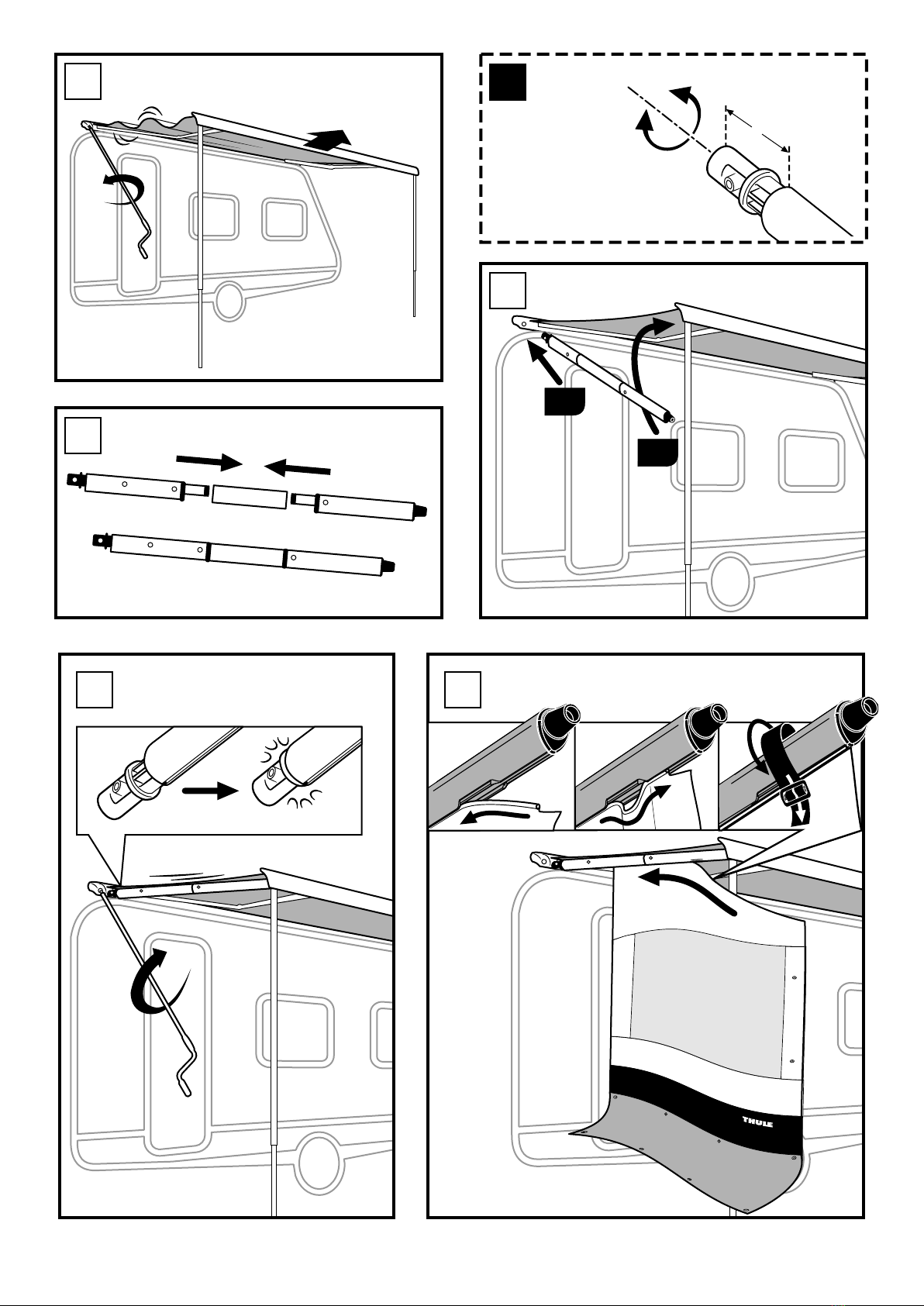 THULE