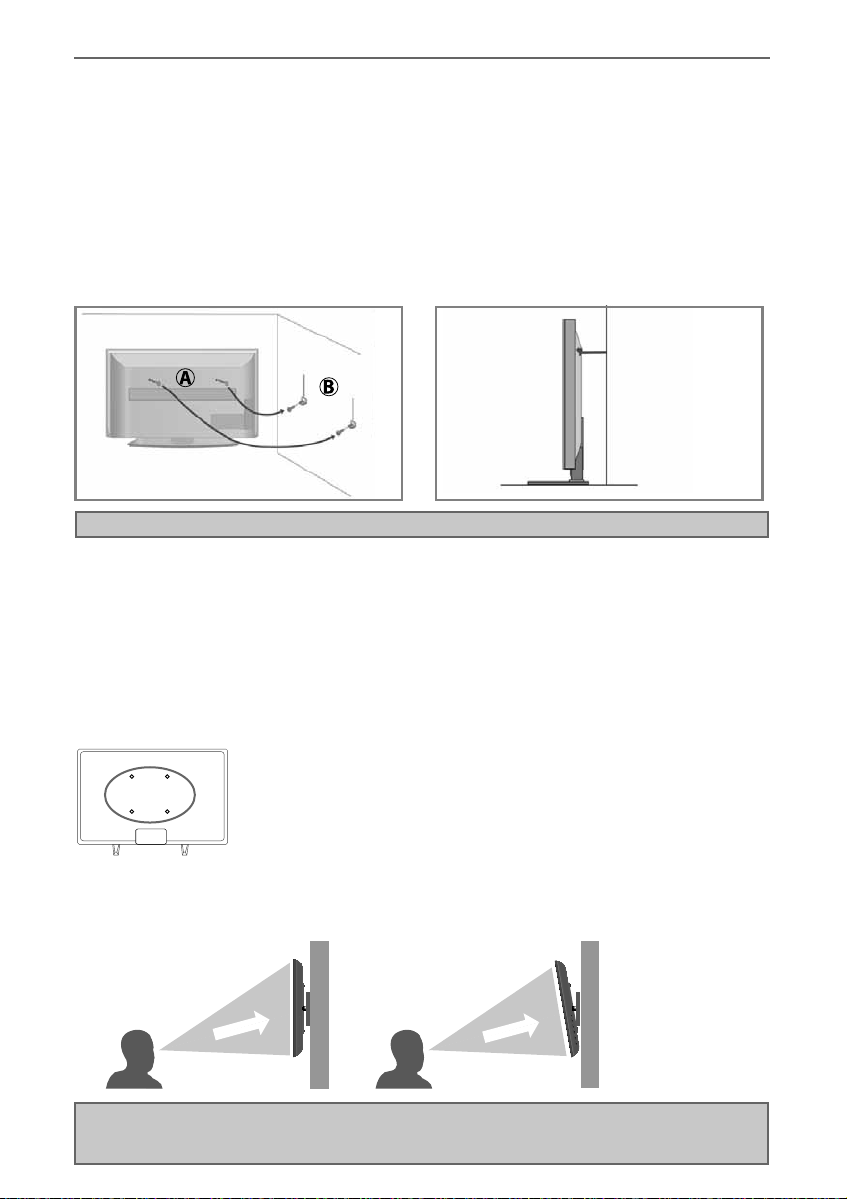 Ⓐ

Ⓑ