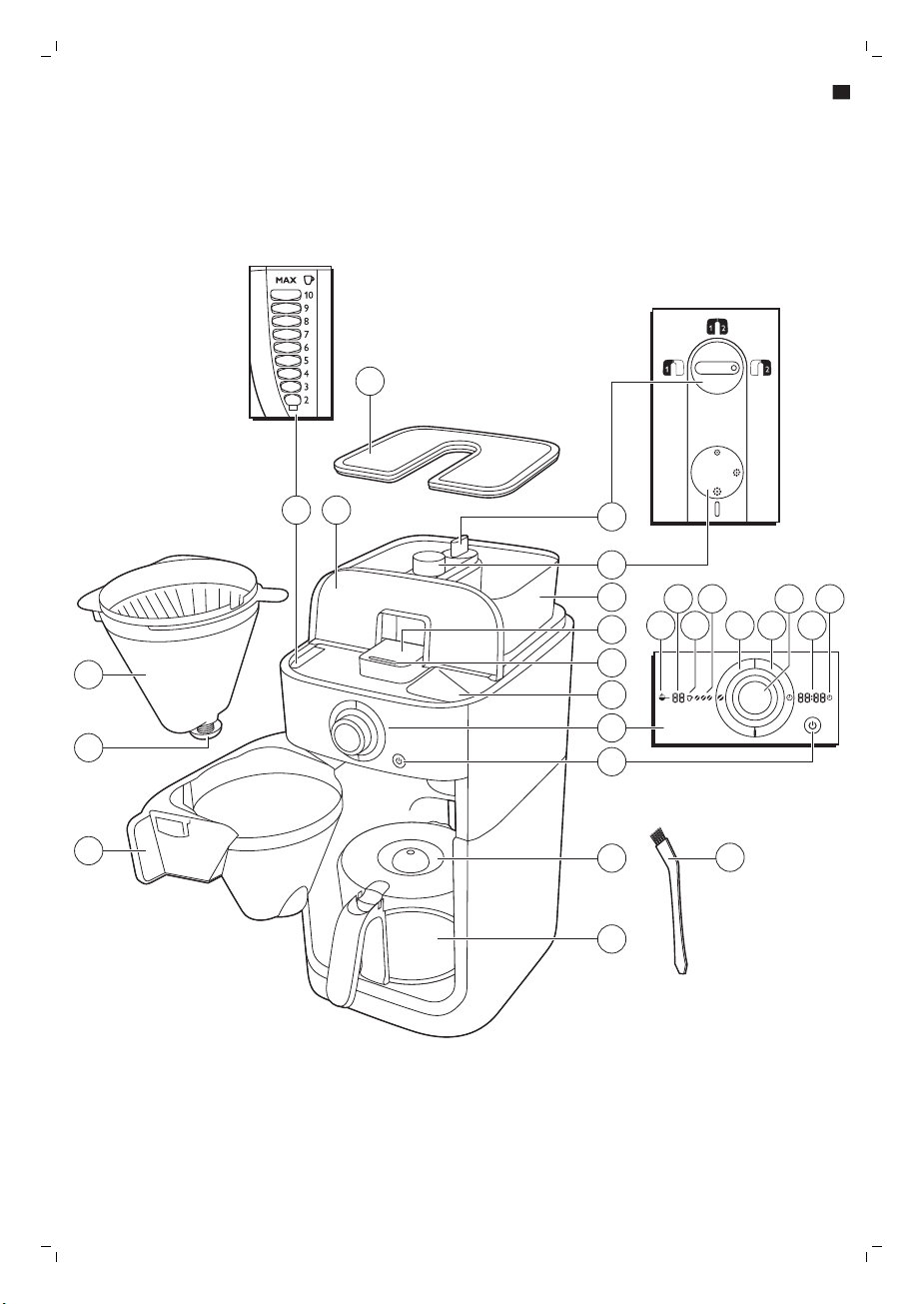 MAX
10
9
8
7
6
5
4
3
2

1
2
1
2

88
88:88