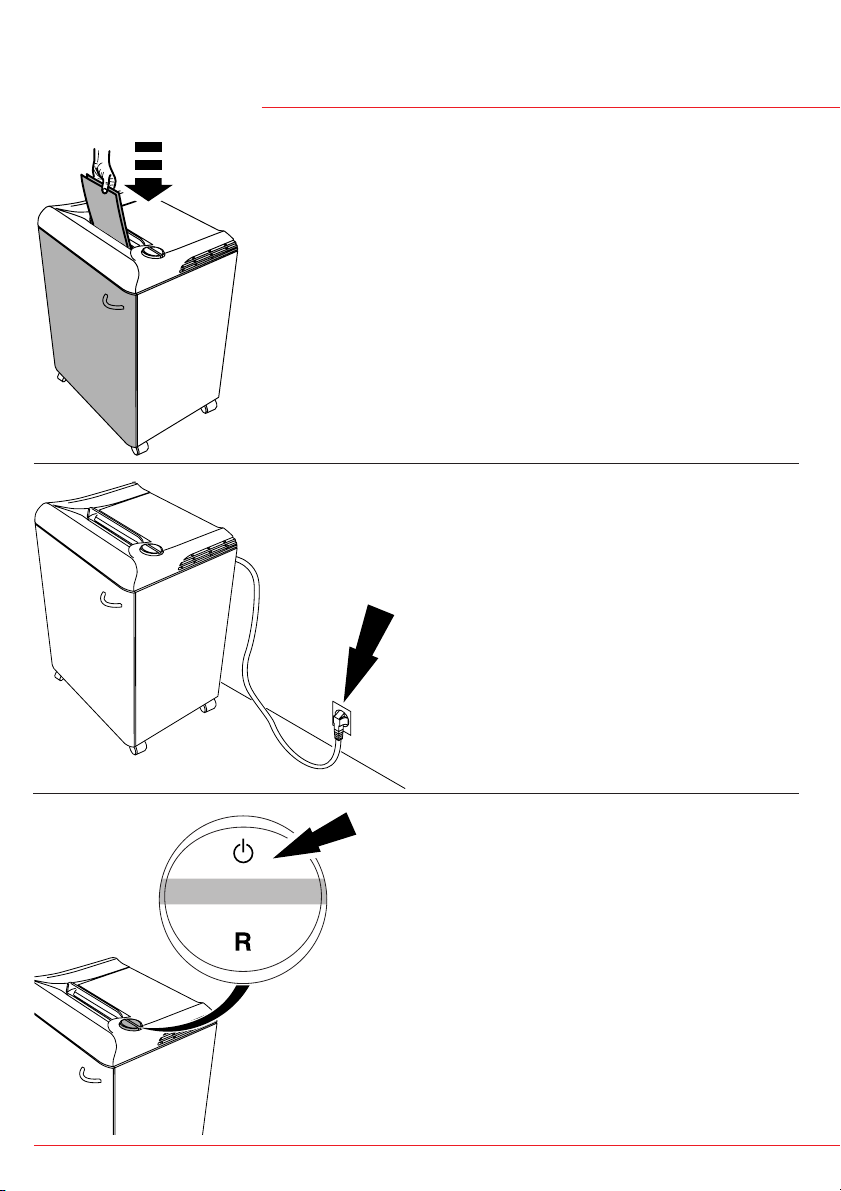 R