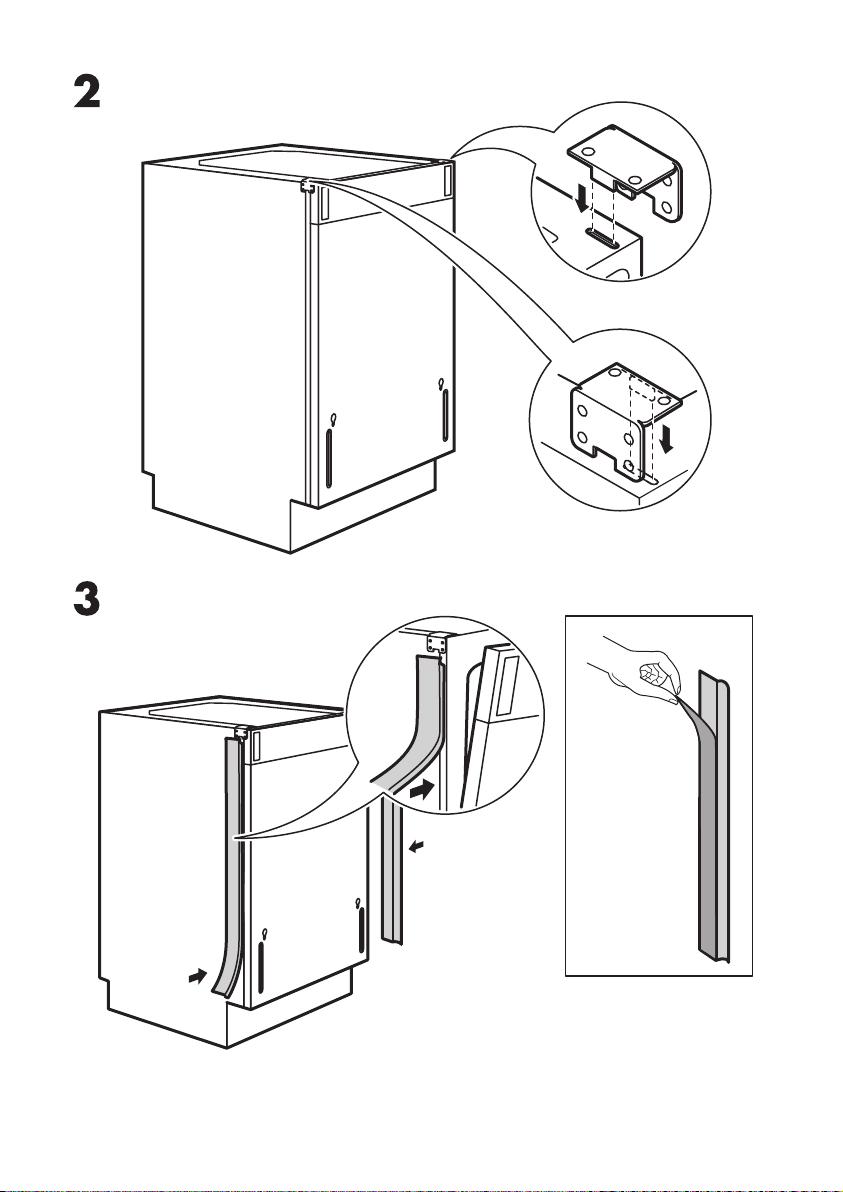 2

3