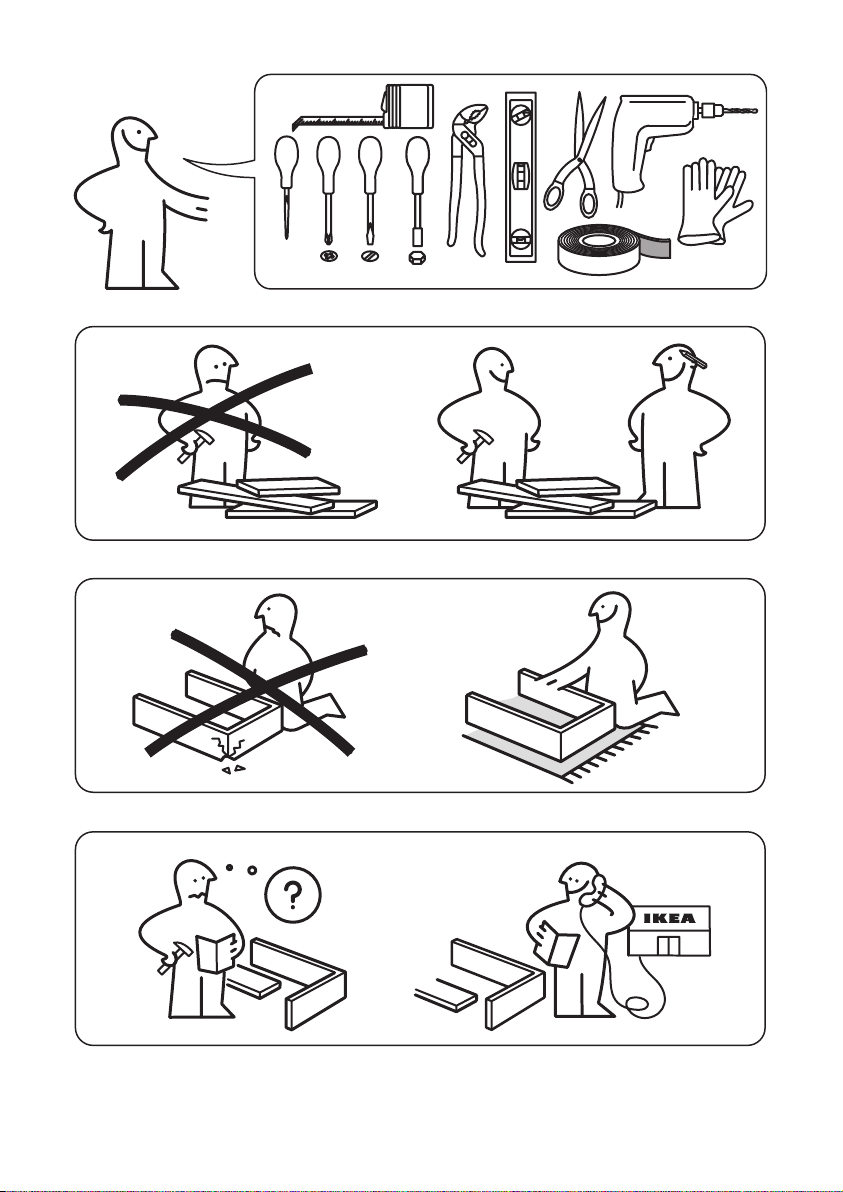 ?

IKEA