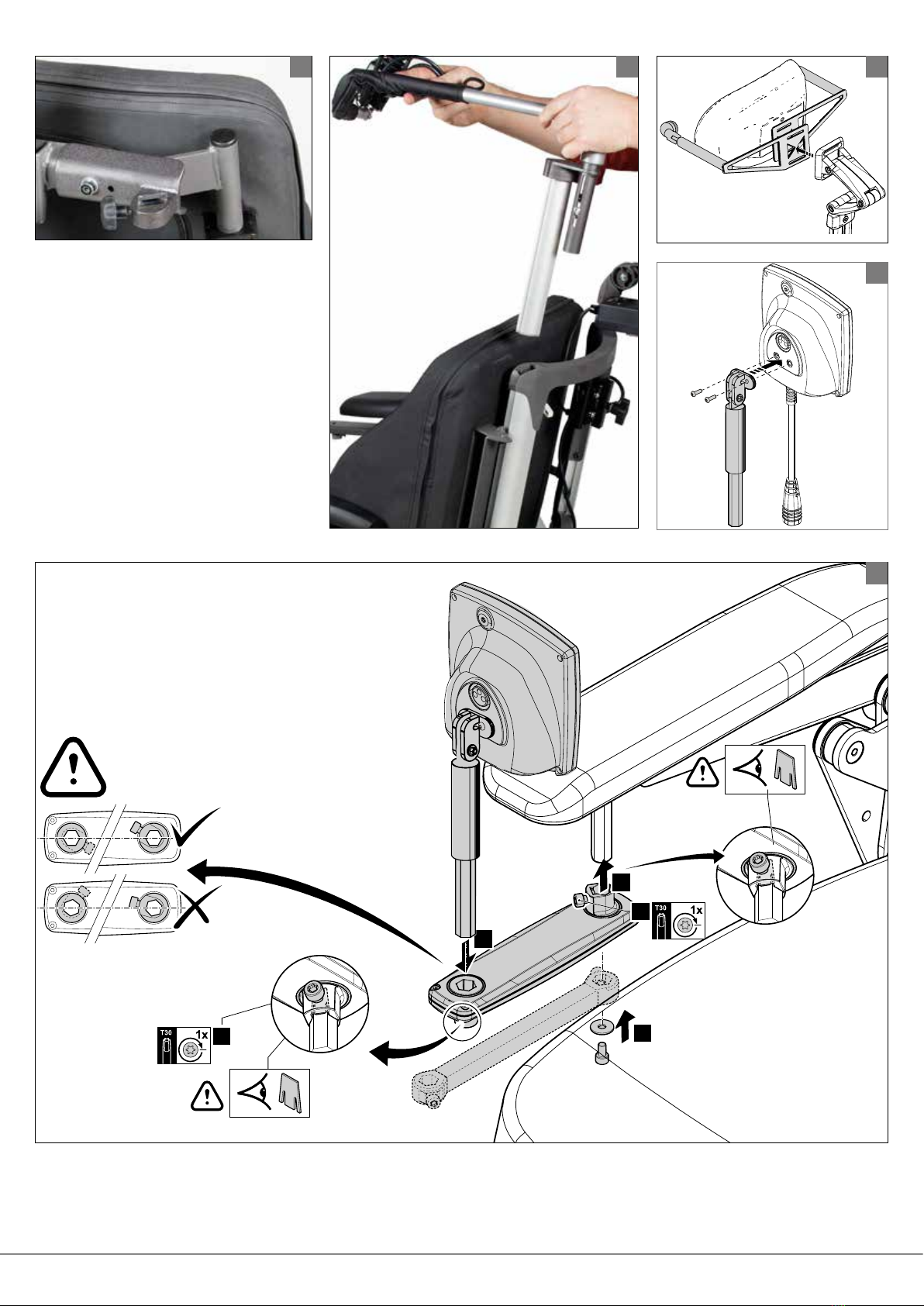 T30
1x

T30
1x