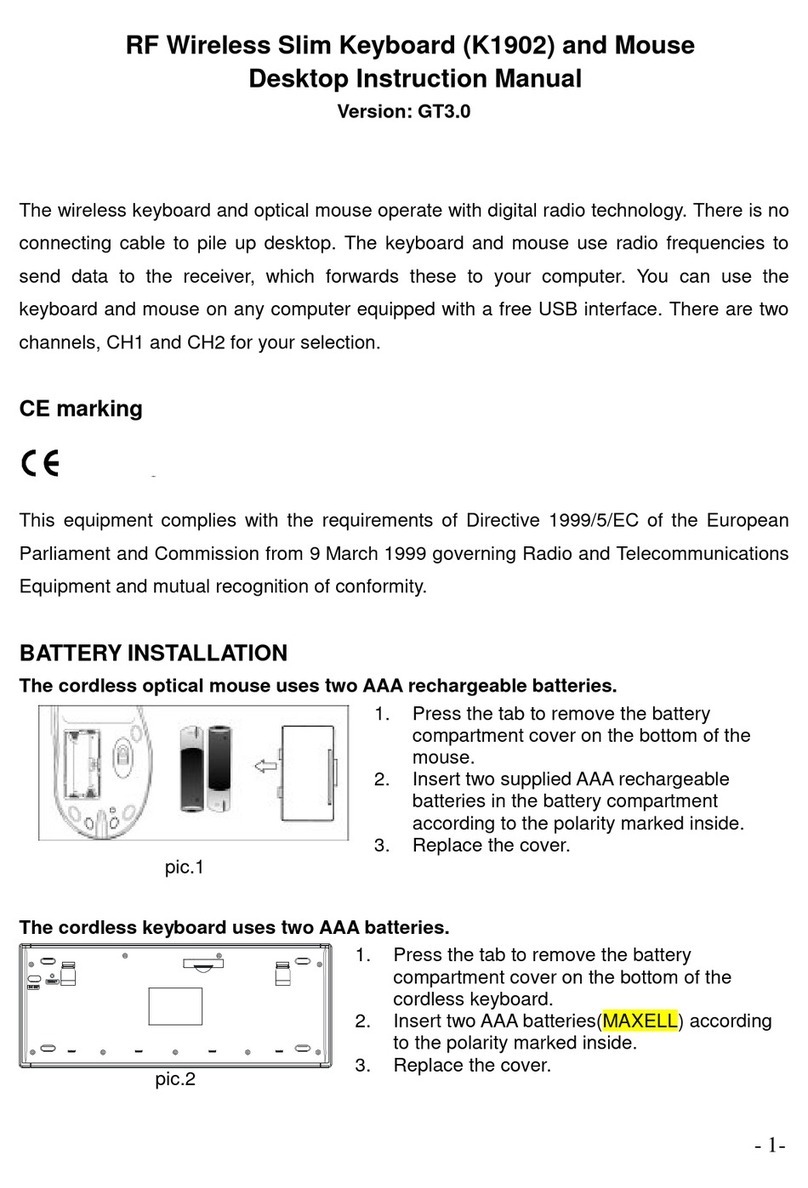 RF Wireless Slim Keyboard (K1902) and Mouse
Desktop Instruction Manual
Version: GT3.0

The wireless keyboard and optical mouse operate with digital radio technology. There is no connecting cable to pile up desktop. The keyboard and mouse use radio frequencies to send data to the receiver, which forwards these to your computer. You can use the keyboard and mouse on any computer equipped with a free USB interface. There are two channels, CH1 and CH2 for your selection.

CE marking

CE

This equipment complies with the requirements of Directive 1999/5/EC of the European Parliament and Commission from 9 March 1999 governing Radio and Telecommunications Equipment and mutual recognition of conformity.

BATTERY INSTALLATION

The cordless optical mouse uses two AAA rechargeable batteries.

pic.1

1. Press the tab to remove the battery compartment cover on the bottom of the mouse.
2. Insert two supplied AAA rechargeable batteries in the battery compartment according to the polarity marked inside.
3. Replace the cover.

The cordless keyboard uses two AAA batteries.

pic.2

1. Press the tab to remove the battery compartment cover on the bottom of the cordless keyboard.
2. Insert two AAA batteries(MAXELL) according to the polarity marked inside.
3. Replace the cover.

- 1-