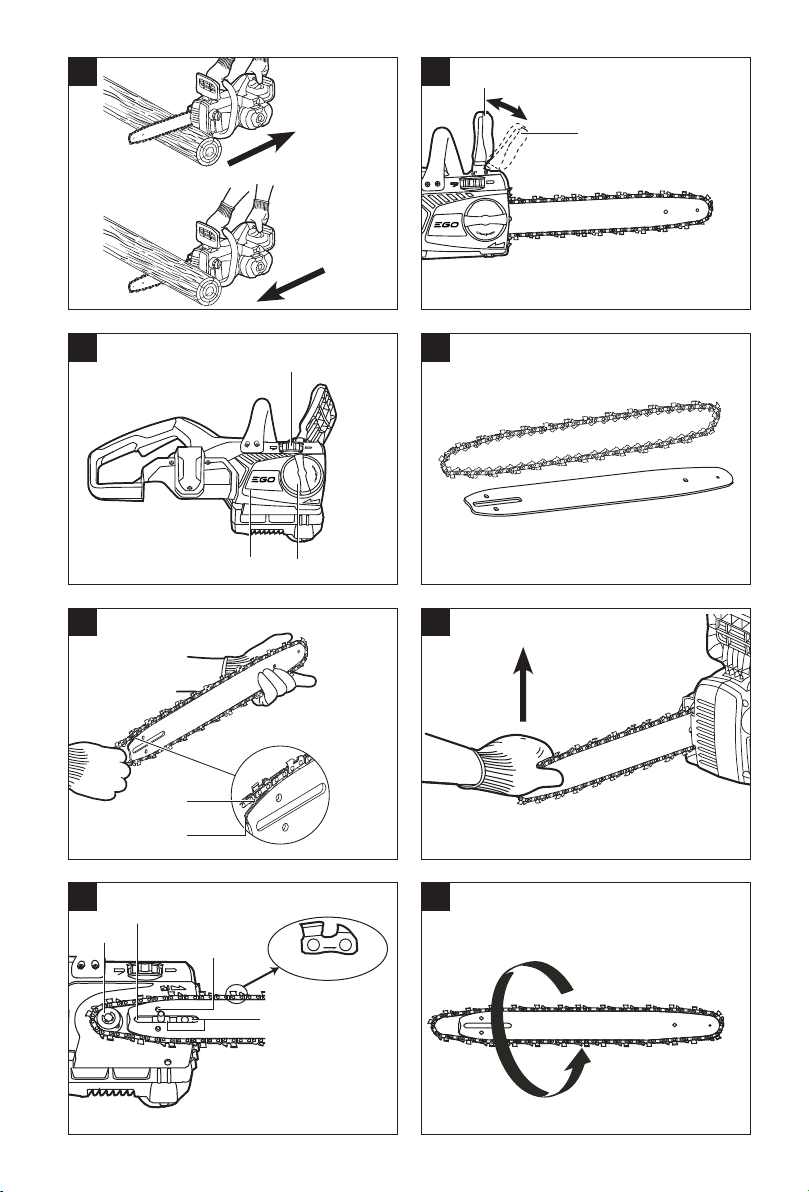 EGO

EGO