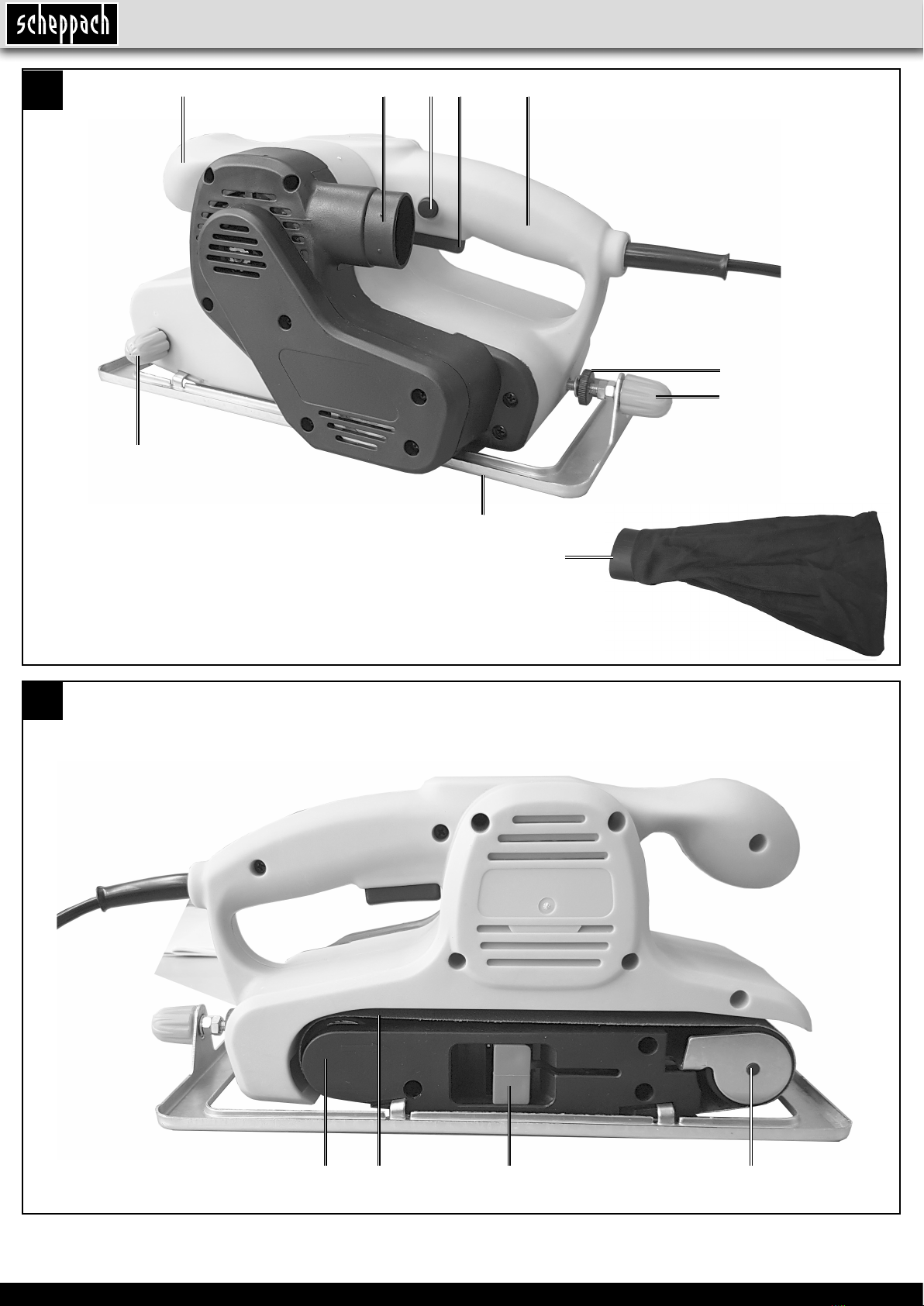 scheppach