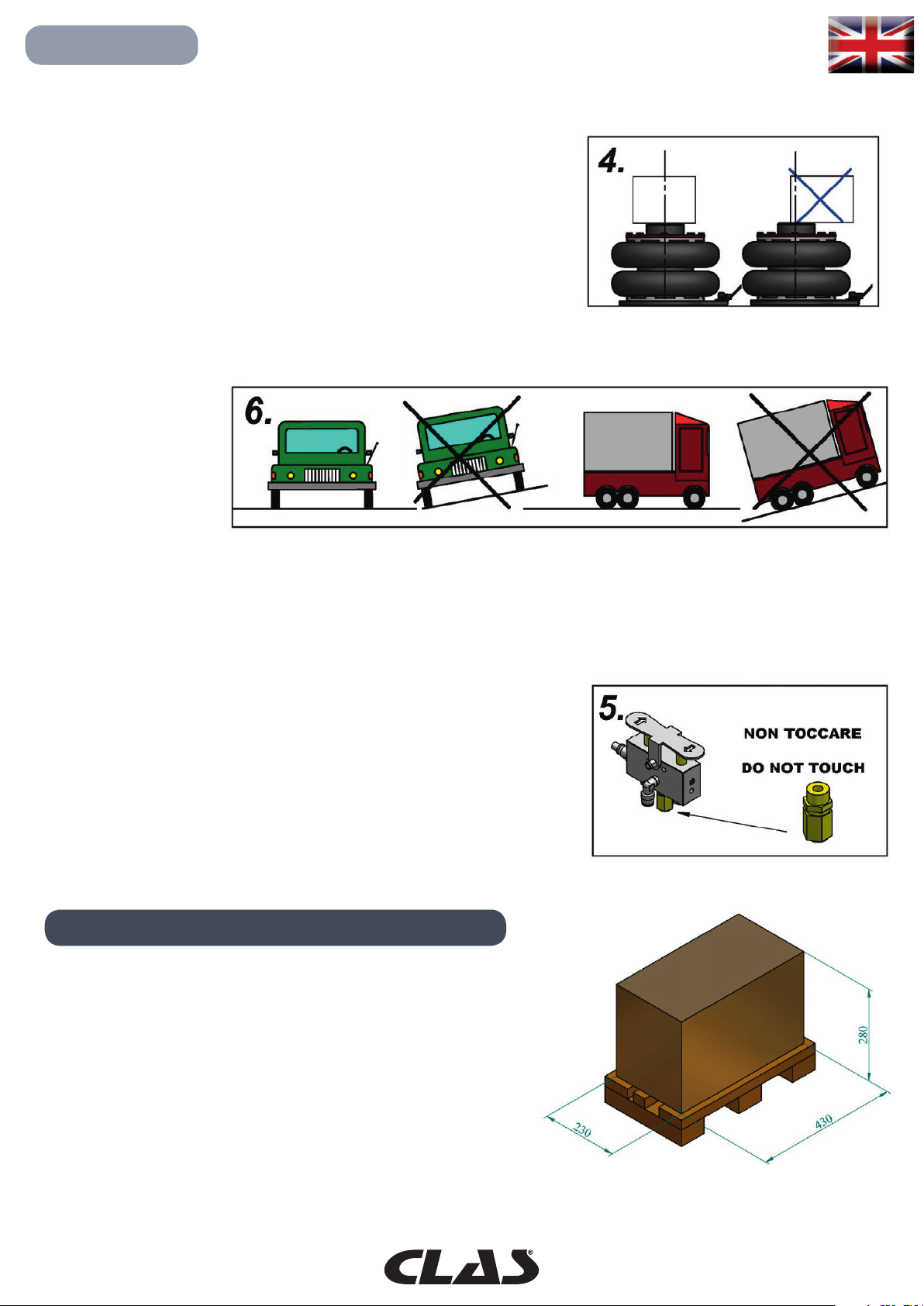 4.

6.

5.

NON TOCCARE

DO NOT TOUCH

280

230

430

CLAS®