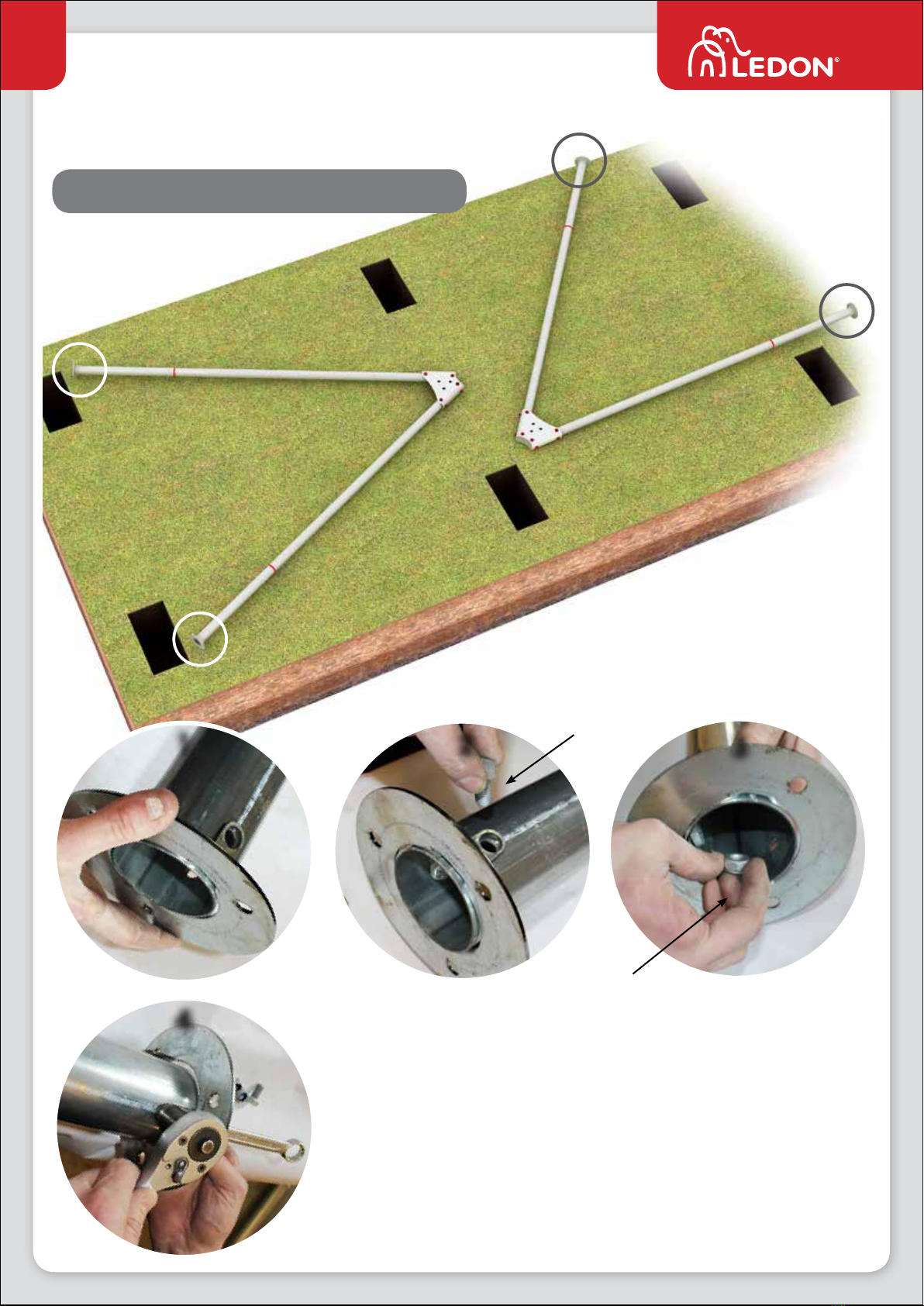 LEDON®