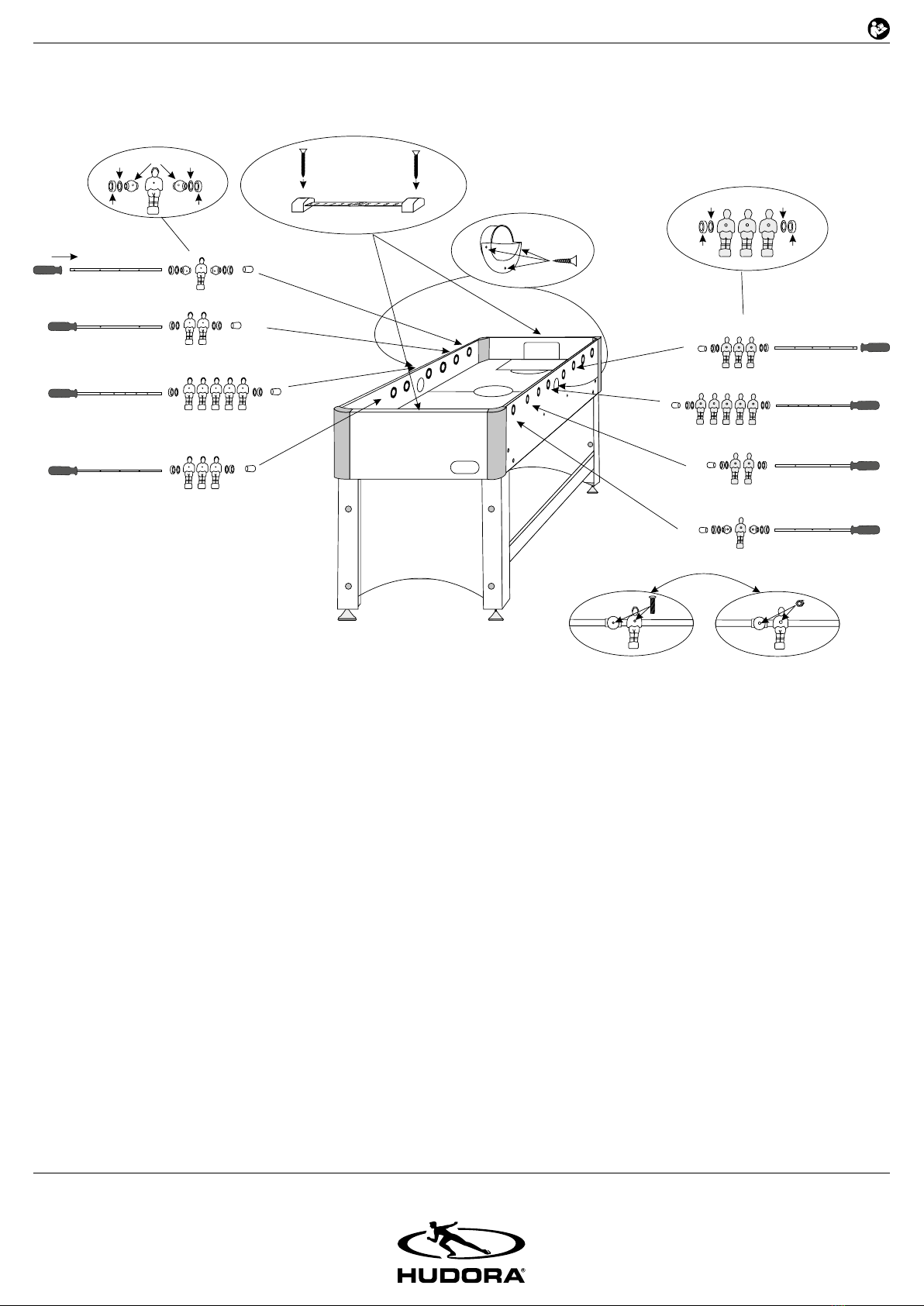 HUDORA®