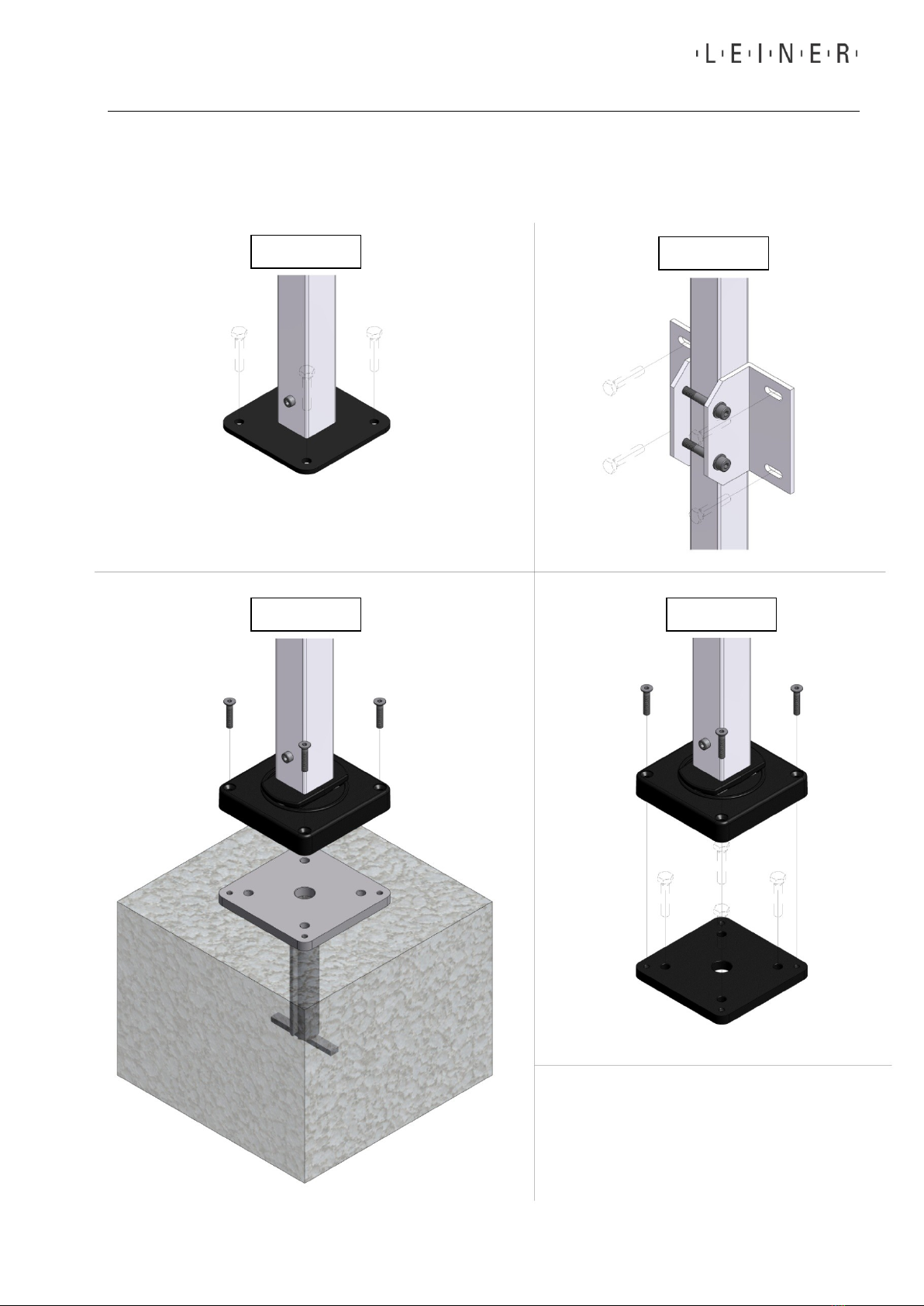 ·L·E·I·N·E·R·