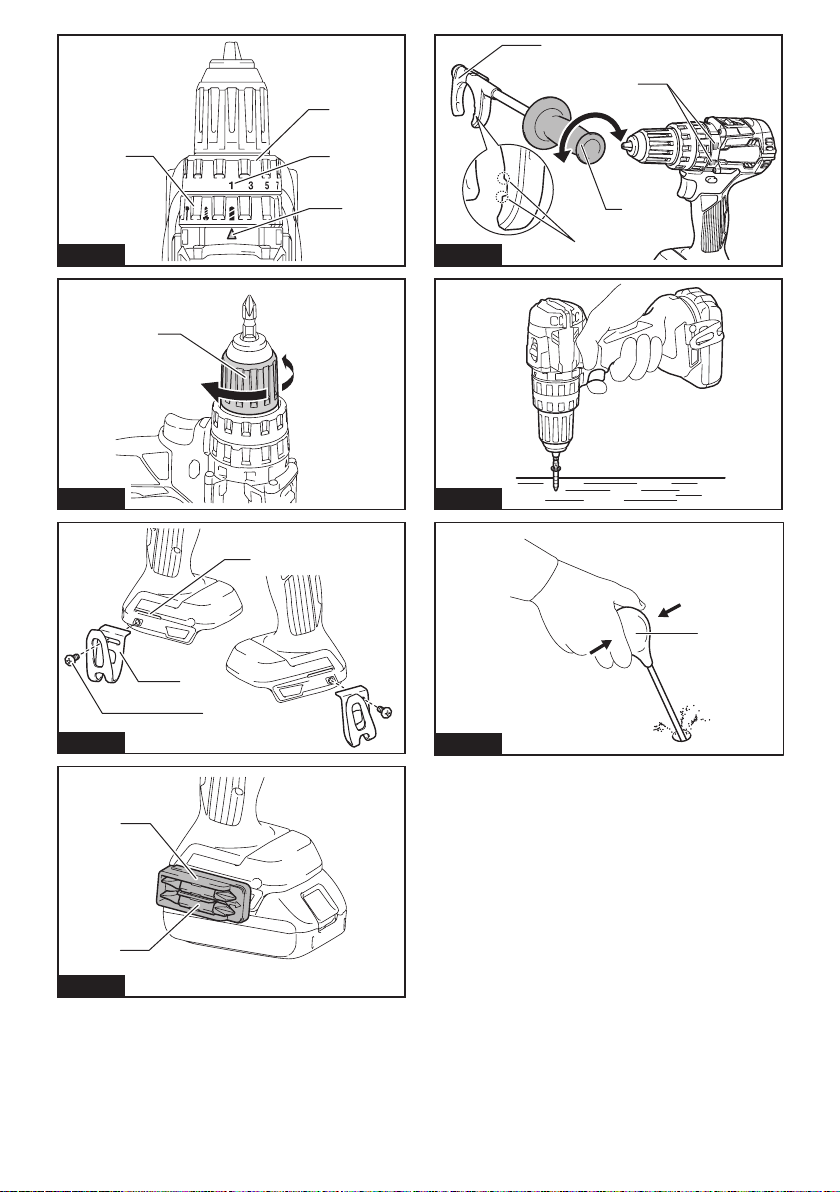 1 3 5 7