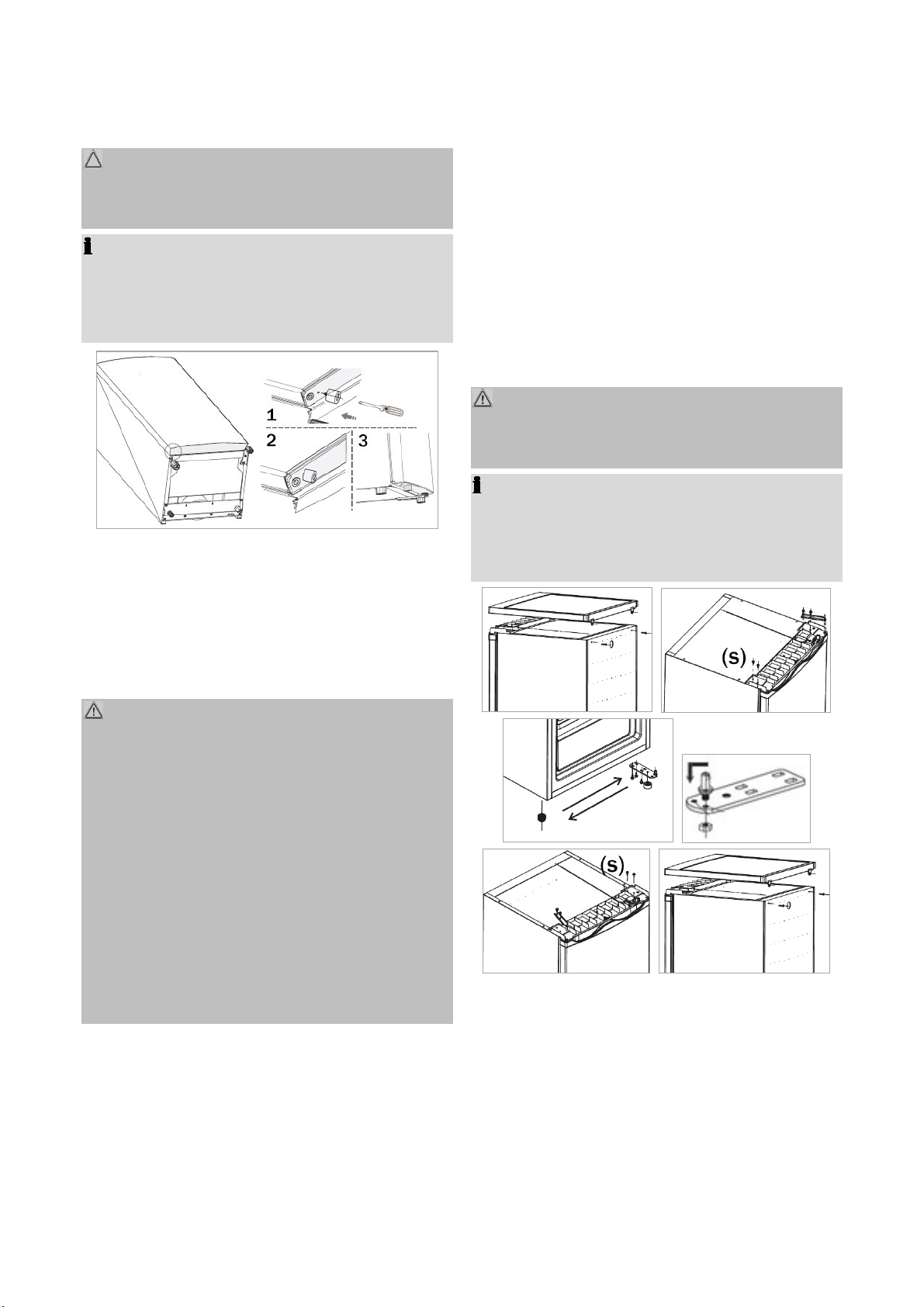 1

2

3

(s)

(s)